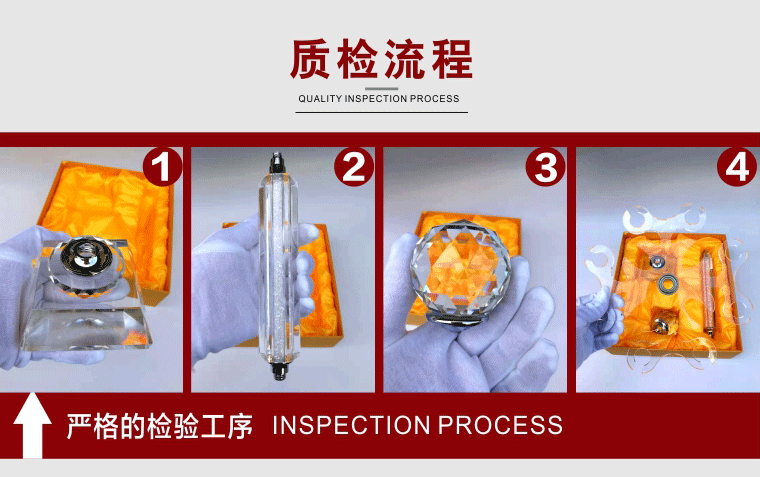 质检流程

QUALITY INSPECTION PROCESS

1

2

3

4

严格的检验工序 INSPECTION PROCESS