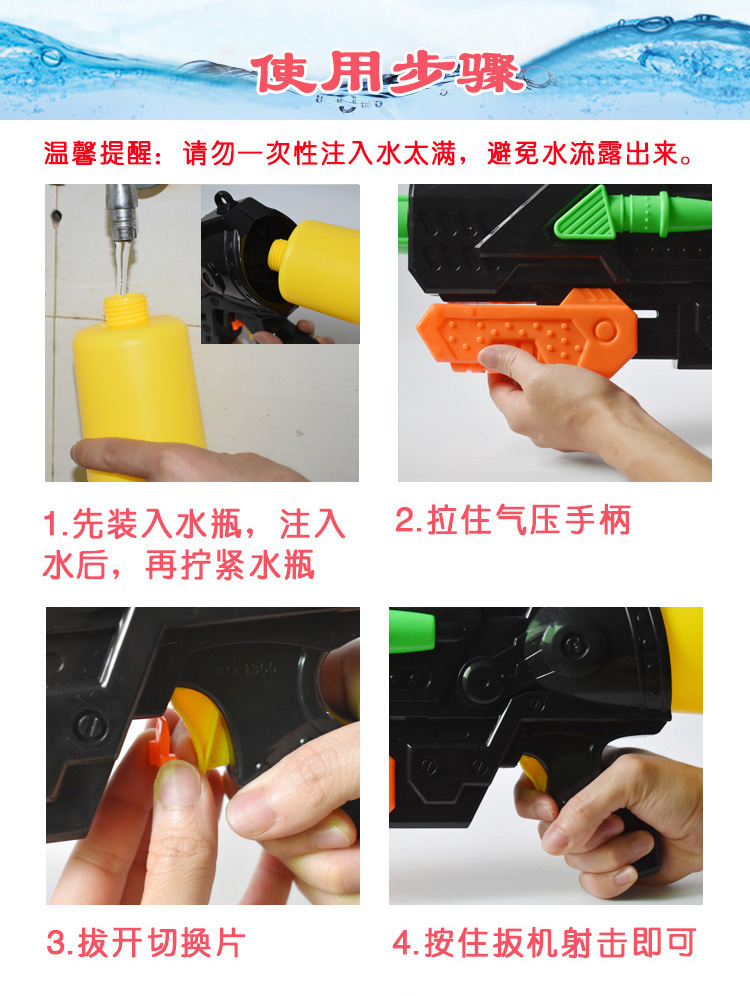 使用步骤

温馨提醒：请勿一次性注入水太满，避免水流露出来。

1.先装入水瓶，注入水后，再拧紧水瓶

2.拉住气压手柄

3.拔开切换片

4.按住扳机射击即可