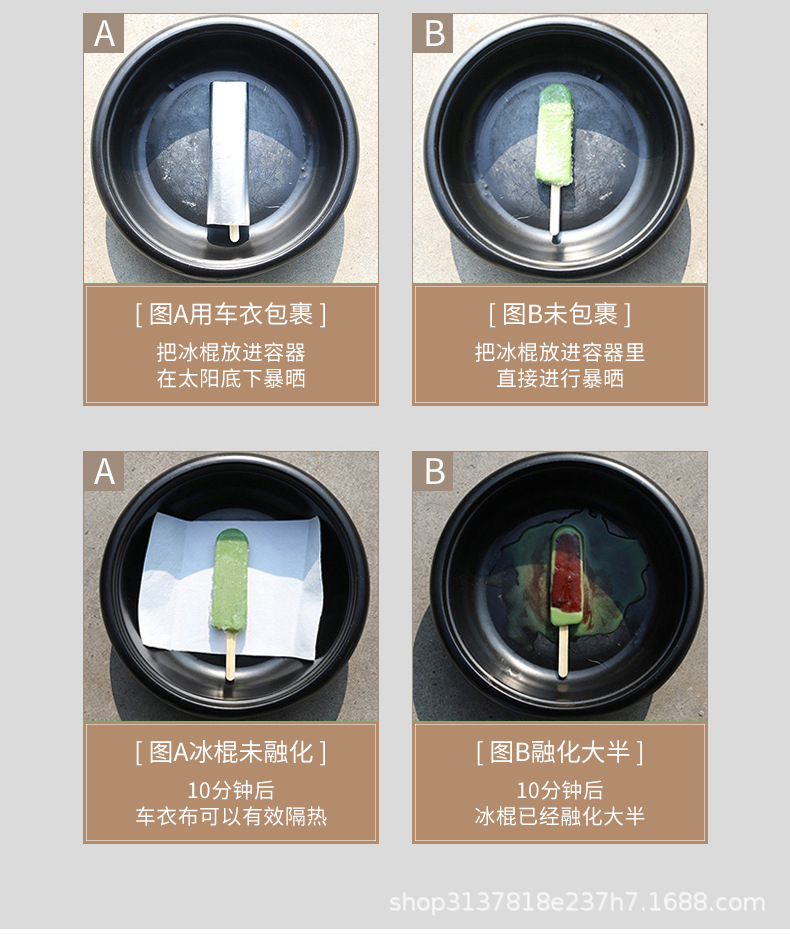 A

[ 图A用车衣包裹 ]

把冰棍放进容器
在太阳底下暴晒

B

[ 图B未包裹 ]

把冰棍放进容器里
直接进行暴晒

A

[ 图A冰棍未融化 ]

10分钟后
车衣布可以有效隔热

B

[ 图B融化大半 ]

10分钟后
冰棍已经融化大半

shop3137818e237h7.1688.com