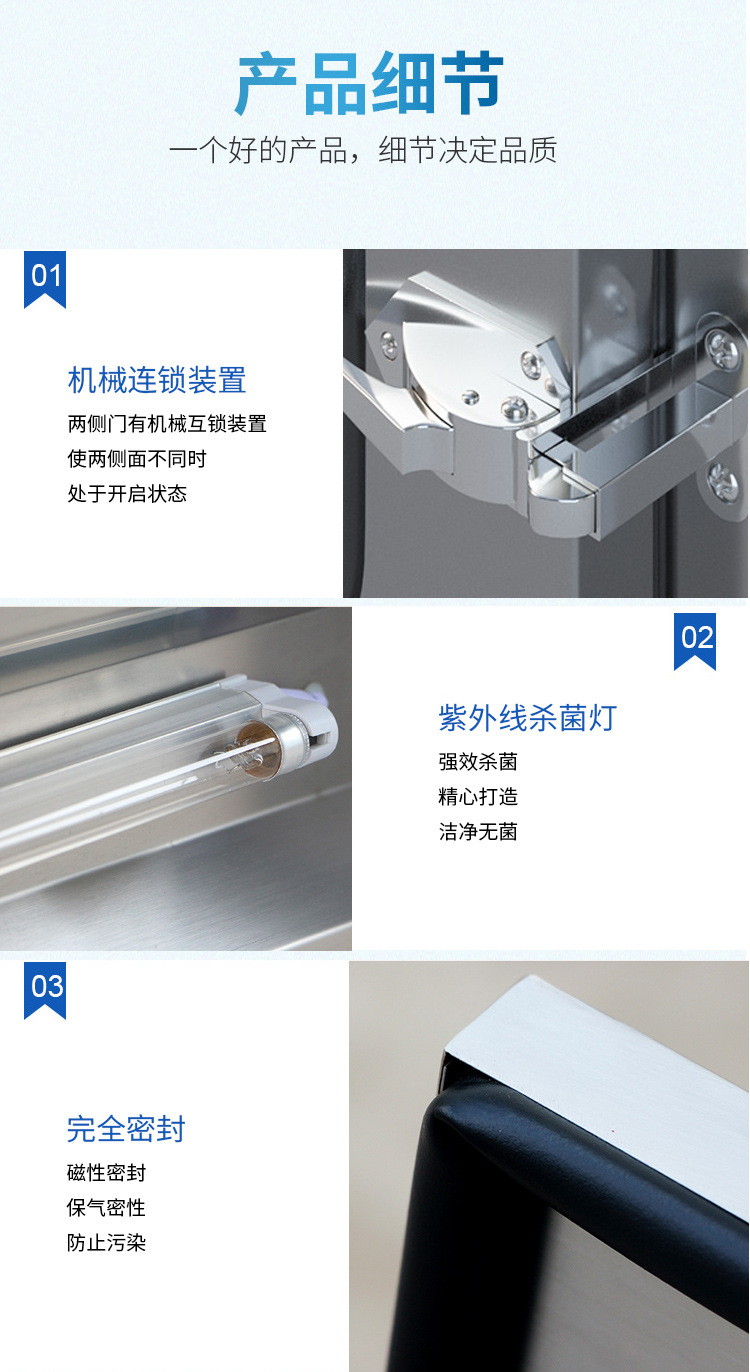 产品细节
一个好的产品，细节决定品质

01

机械连锁装置
两侧门有机械互锁装置
使两侧面不同时
处于开启状态

02

紫外线杀菌灯
强效杀菌
精心打造
洁净无菌

03

完全密封
磁性密封
保气密性
防止污染