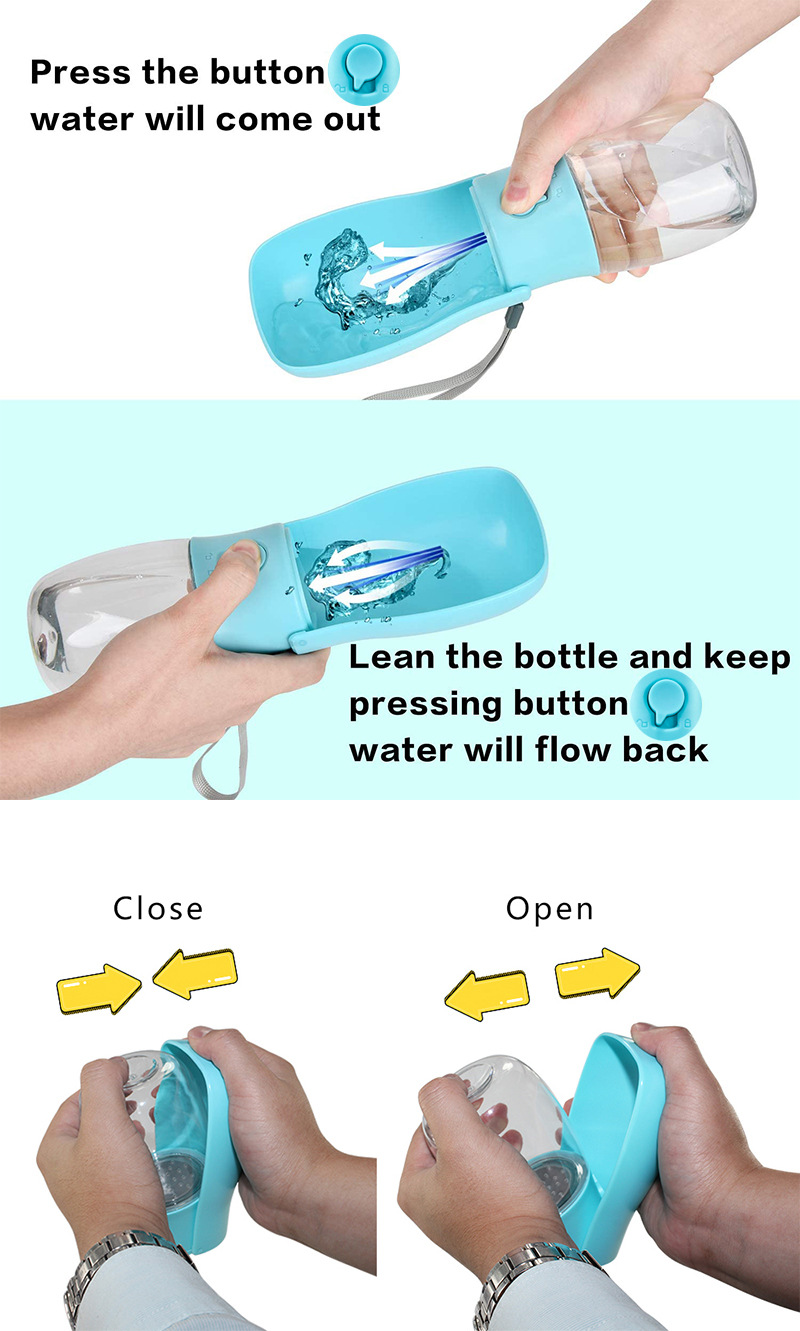 Press the button
water will come out

Lean the bottle and keep pressing button
water will flow back

Close

Open