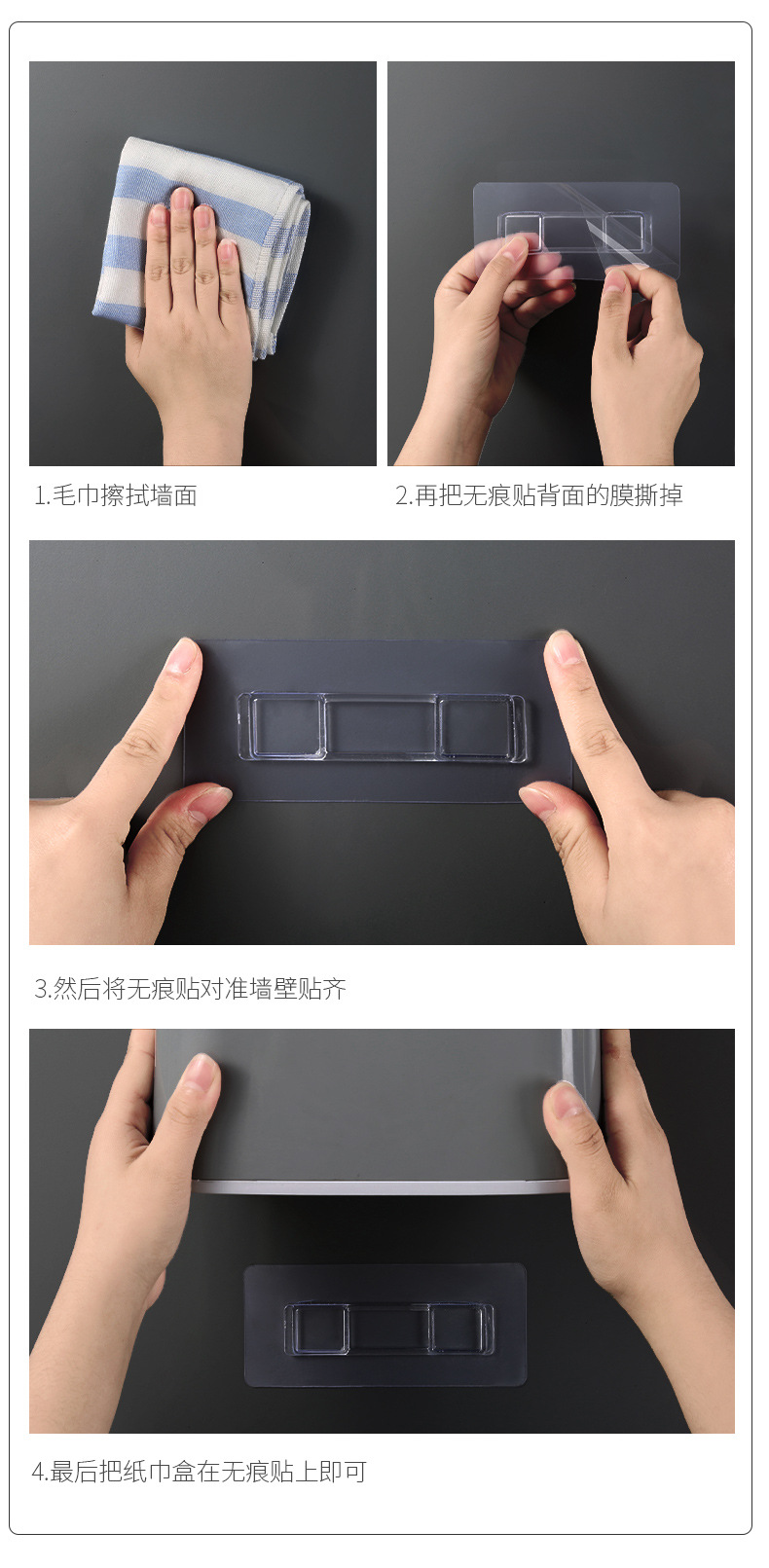 1.毛巾擦拭墙面

2.再把无痕贴背面的膜撕掉

3.然后将无痕贴对准墙壁贴齐

4.最后把纸巾盒在无痕贴上即可