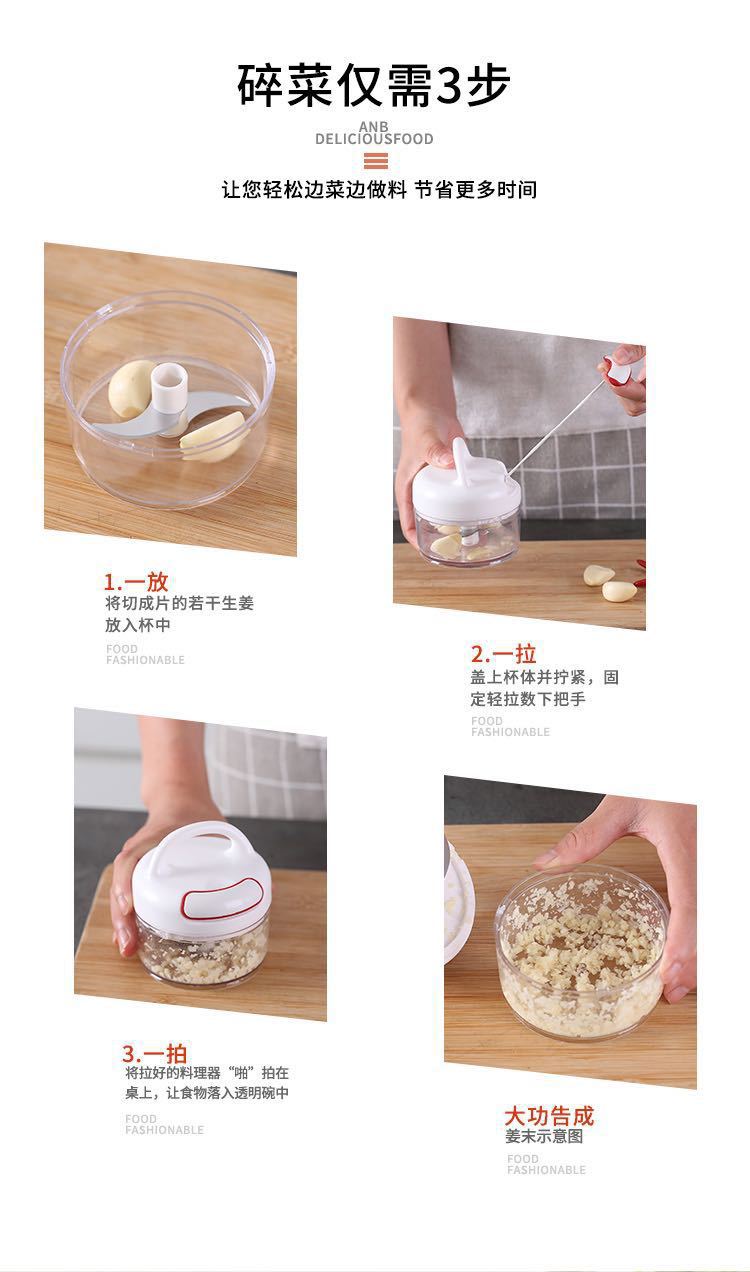 碎菜仅需3步

ANB
DELICIOUSFOOD

让您轻松边菜边做料 节省更多时间

1.一放
将切成片的若干生姜放入杯中

FOOD
FASHIONABLE

2.一拉
盖上杯体并拧紧，固定轻拉数下把手

FOOD
FASHIONABLE

3.一拍
将拉好的料理器“啪”拍在桌上，让食物落入透明碗中

FOOD
FASHIONABLE

大功告成
姜末示意图

FOOD
FASHIONABLE