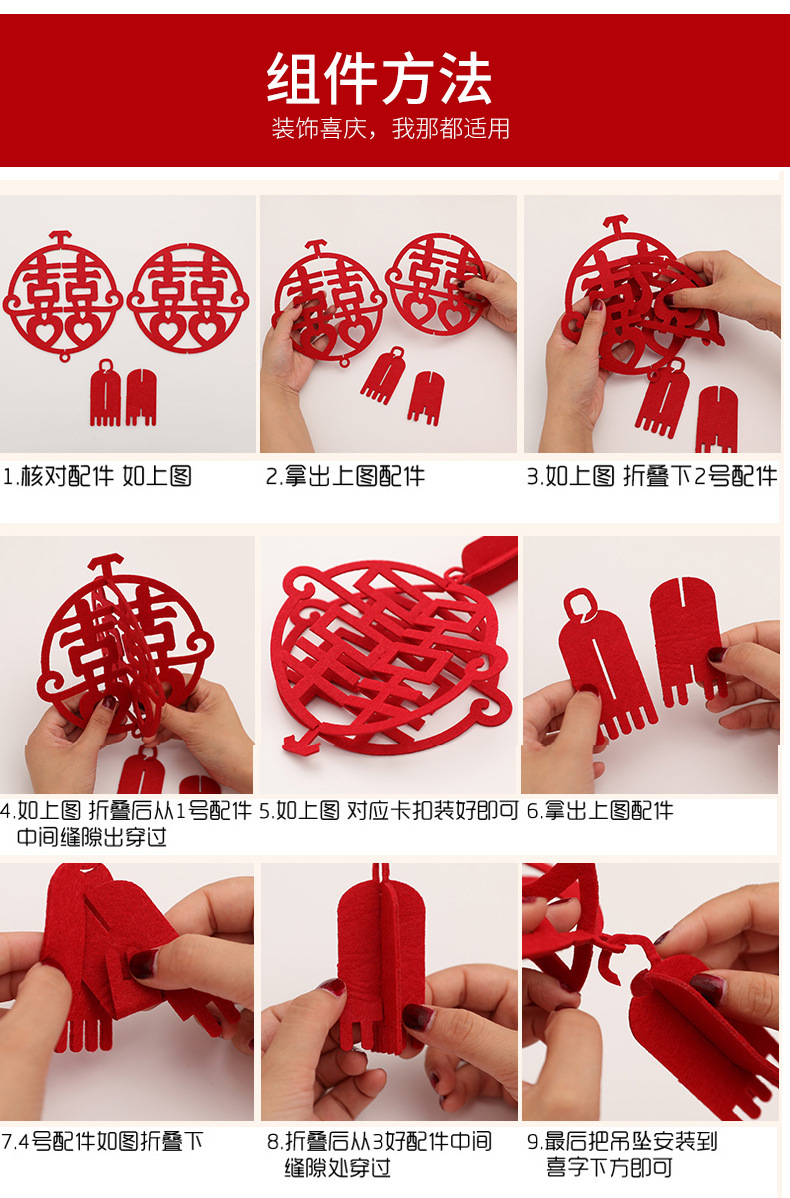 组件方法

装饰喜庆，我那都适用

1.核对配件 如上图

2.拿出上图配件

3.如上图 折叠下2号配件

4.如上图 折叠后从1号配件中间缝隙出穿过

5.如上图 对应卡扣装好即可

6.拿出上图配件

7.4号配件如图折叠下

8.折叠后从3好配件中间缝隙处穿过

9.最后把吊坠安装到喜字下方即可