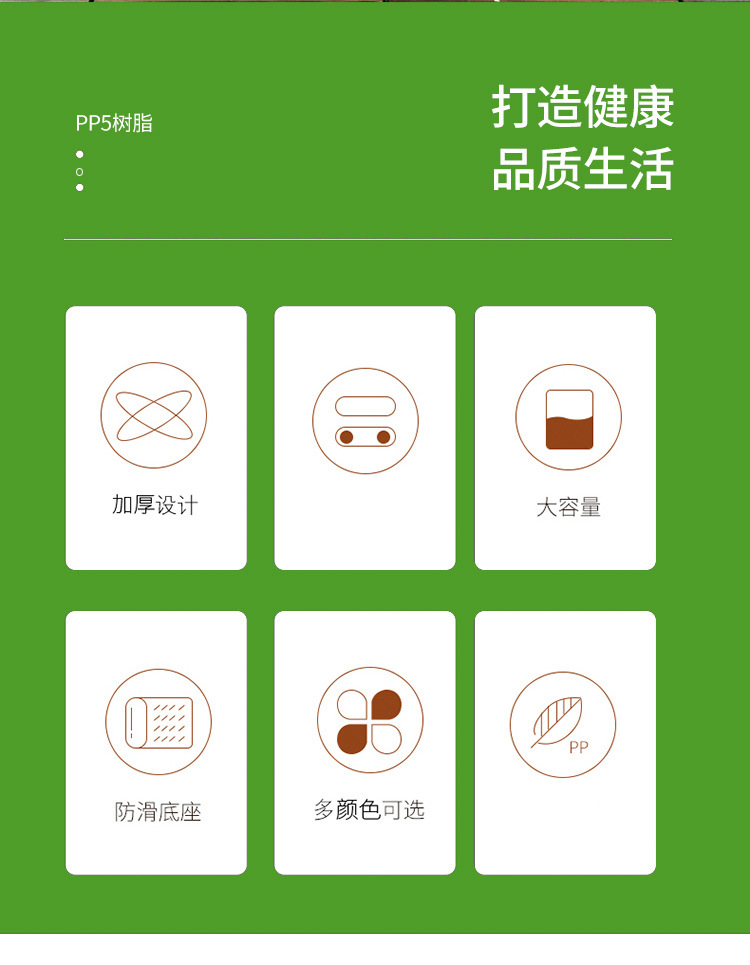 PP5树脂

打造健康
品质生活

加厚设计

大容量

防滑底座

多颜色可选

PP