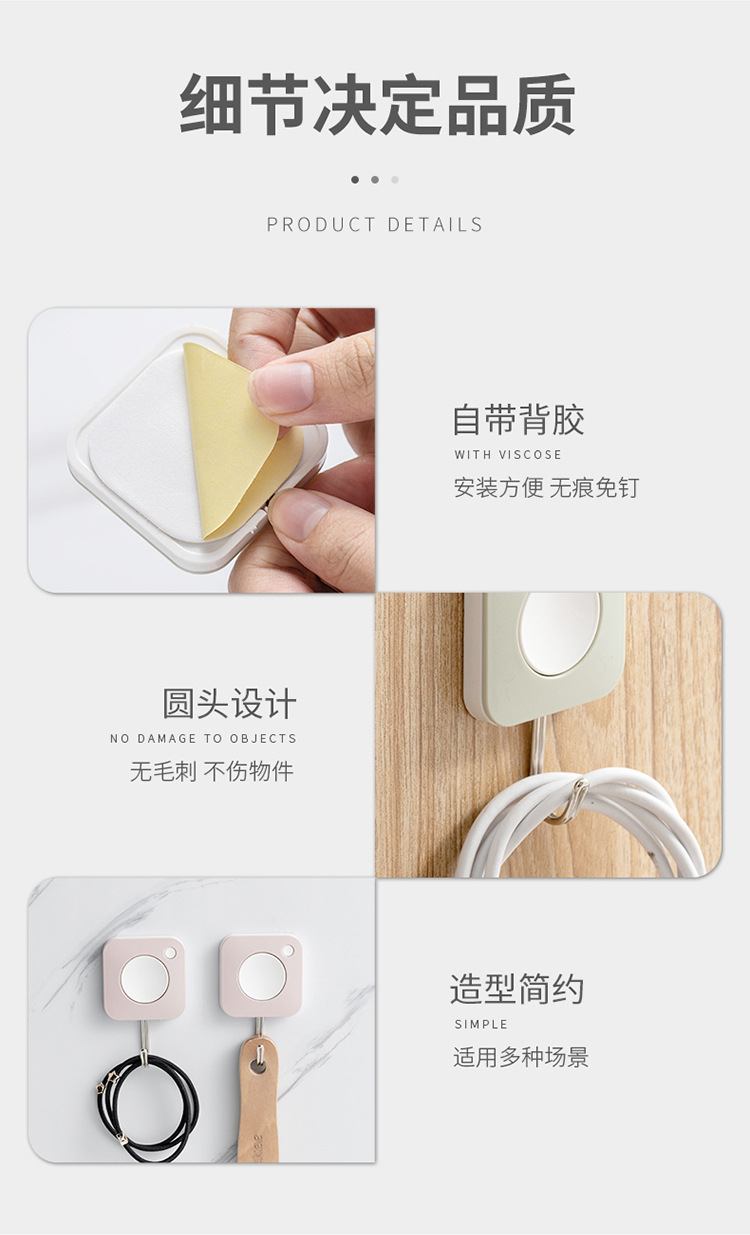 细节决定品质

PRODUCT DETAILS

自带背胶
WITH VISCOSE
安装方便 无痕免钉

圆头设计
NO DAMAGE TO OBJECTS
无毛刺 不伤物件

造型简约
SIMPLE
适用多种场景