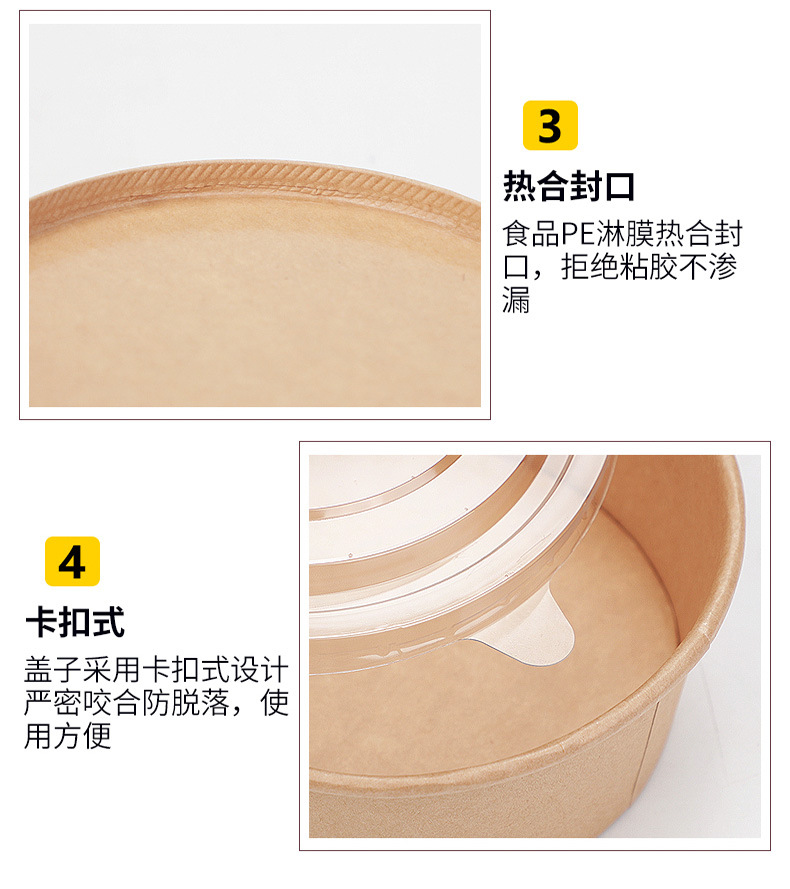 3

热合封口

食品PE淋膜热合封口，拒绝粘胶不渗漏

4

卡扣式

盖子采用卡扣式设计严密咬合防脱落，使用方便