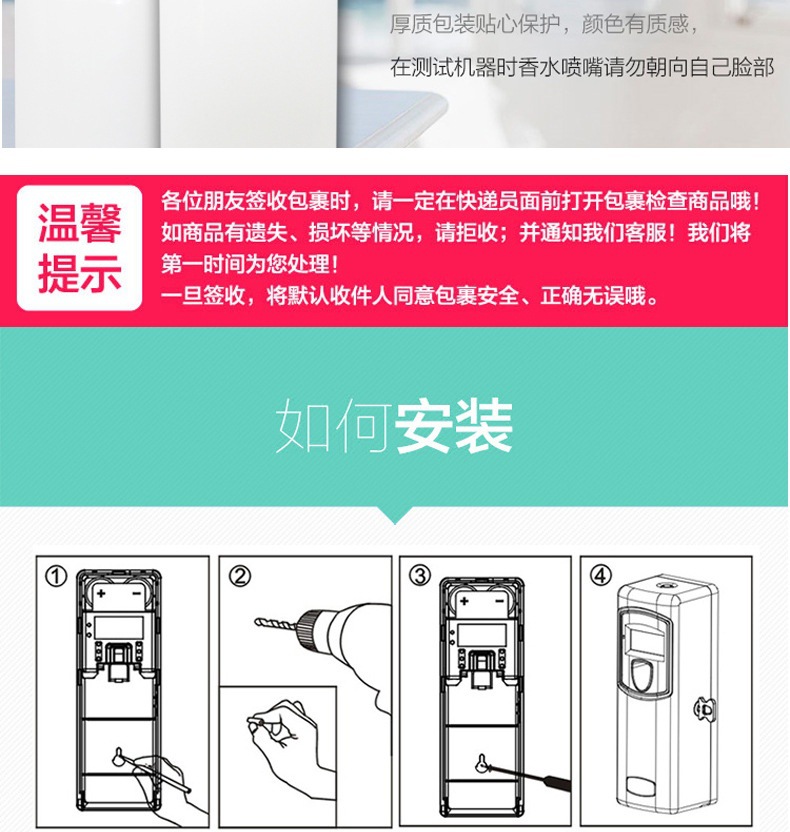 厚质包装贴心保护，颜色有质感，

在测试机器时香水喷嘴请勿朝向自己脸部

温馨提示

各位朋友签收包裹时，请一定在快递员面前打开包裹检查商品哦！如商品有遗失、损坏等情况，请拒收；并通知我们客服！我们将第一时间为您处理！

一旦签收，将默认收件人同意包裹安全、正确无误哦。

如何安装

①

+ −

②

③

+ −

④