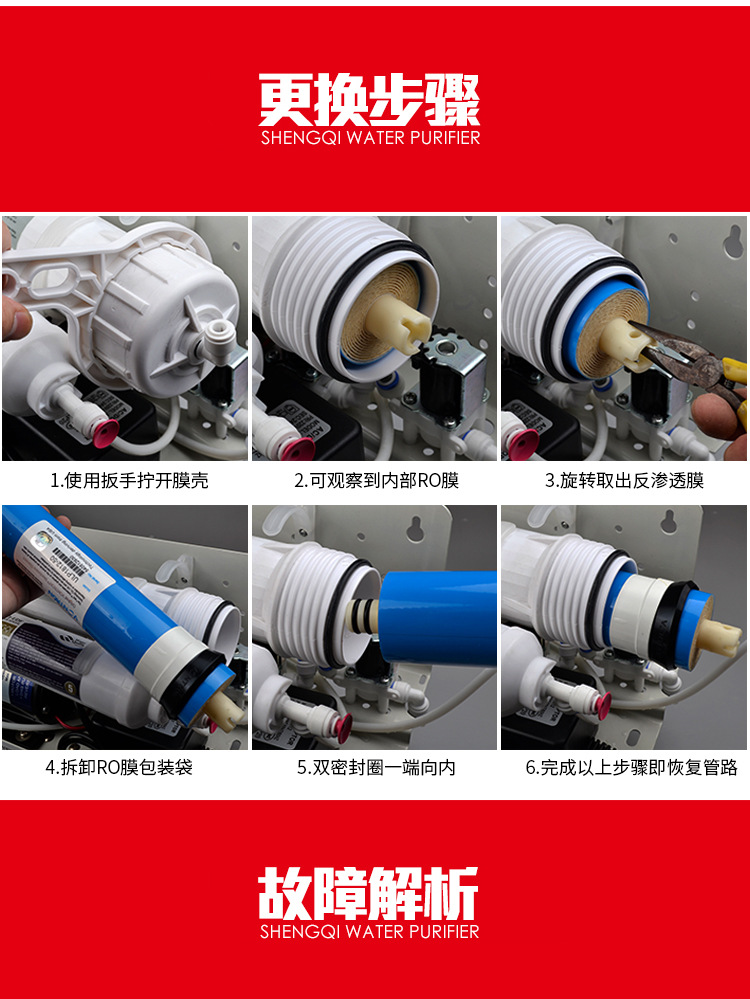 更换步骤
SHENGQI WATER PURIFIER

1.使用扳手拧开膜壳

2.可观察到内部RO膜

3.旋转取出反渗透膜

4.拆卸RO膜包装袋

5.双密封圈一端向内

6.完成以上步骤即恢复管路

故障解析
SHENGQI WATER PURIFIER