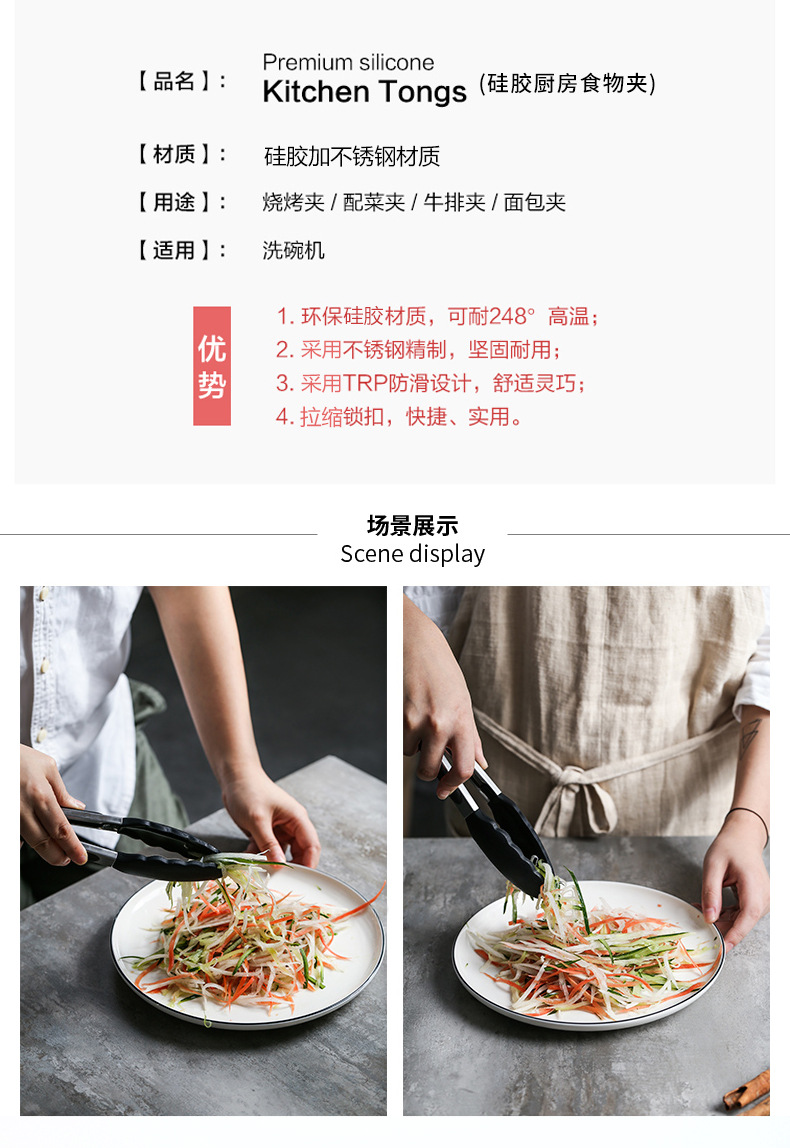 【品名】: Premium silicone Kitchen Tongs (硅胶厨房食物夹)

【材质】: 硅胶加不锈钢材质

【用途】: 烧烤夹 / 配菜夹 / 牛排夹 / 面包夹

【适用】: 洗碗机

优势

1. 环保硅胶材质，可耐248° 高温；
2. 采用不锈钢精制，坚固耐用；
3. 采用TRP防滑设计，舒适灵巧；
4. 拉缩锁扣，快捷、实用。

场景展示
Scene display