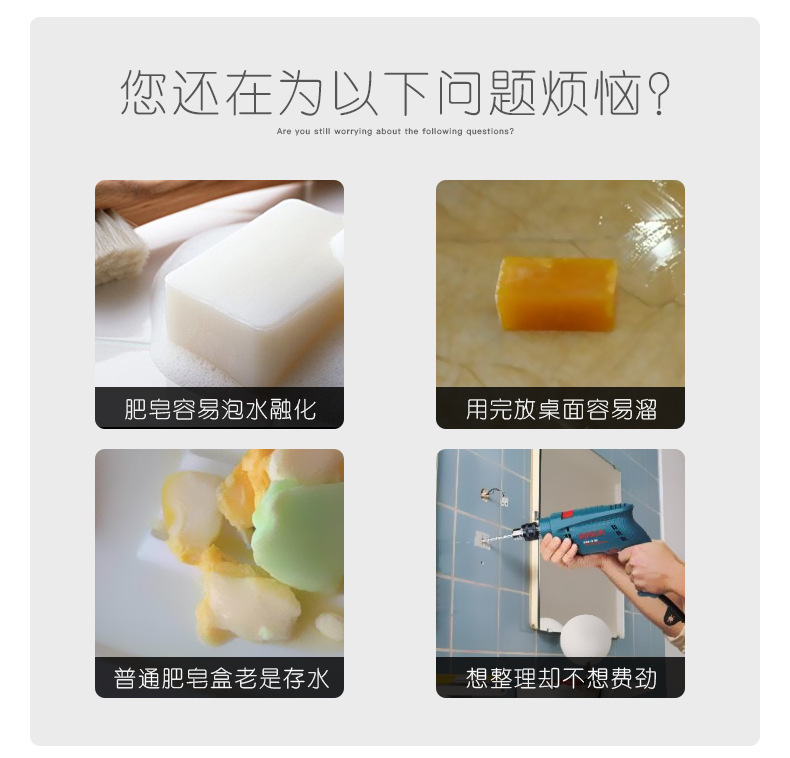 您还在为以下问题烦恼?

Are you still worrying about the following questions?

肥皂容易泡水融化

用完放桌面容易溜

普通肥皂盒老是存水

想整理却不想费劲