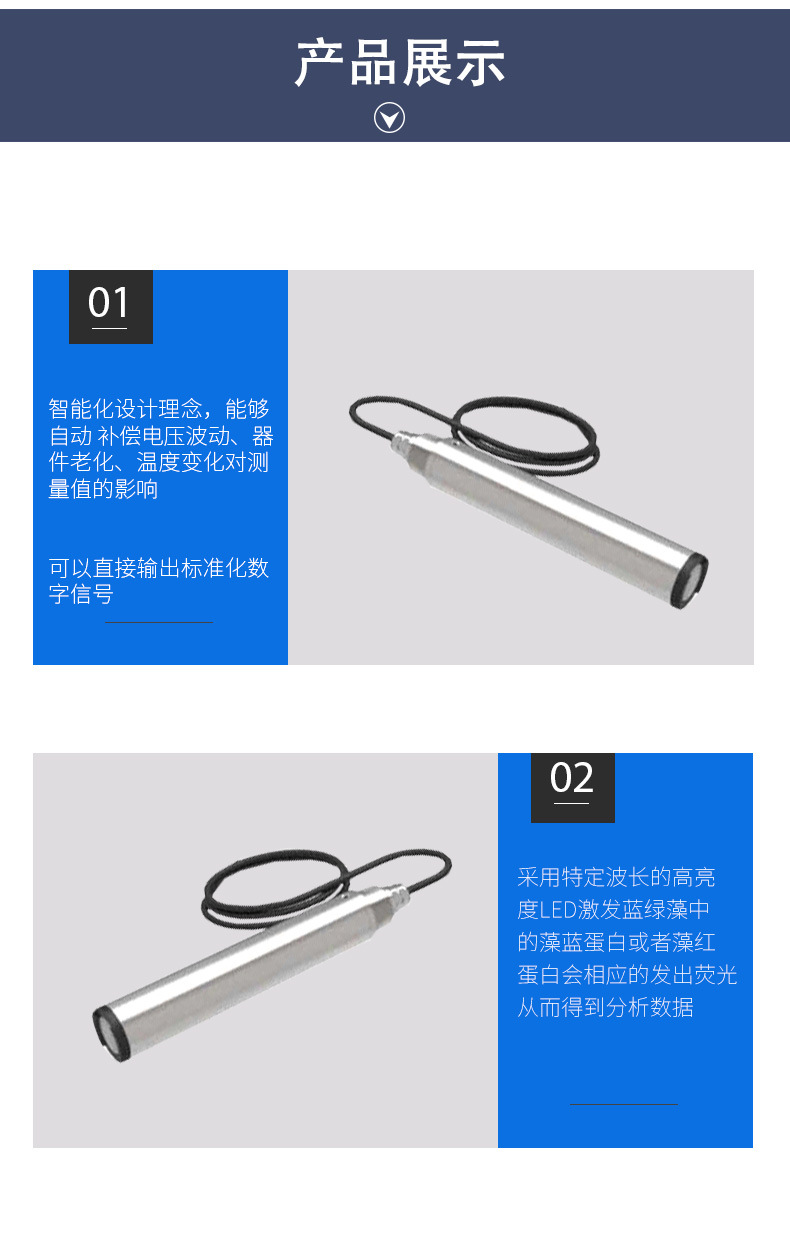 产品展示

01

智能化设计理念，能够自动 补偿电压波动、器件老化、温度变化对测量值的影响

可以直接输出标准化数字信号

02

采用特定波长的高亮度LED激发蓝绿藻中的藻蓝蛋白或者藻红蛋白会相应的发出荧光从而得到分析数据