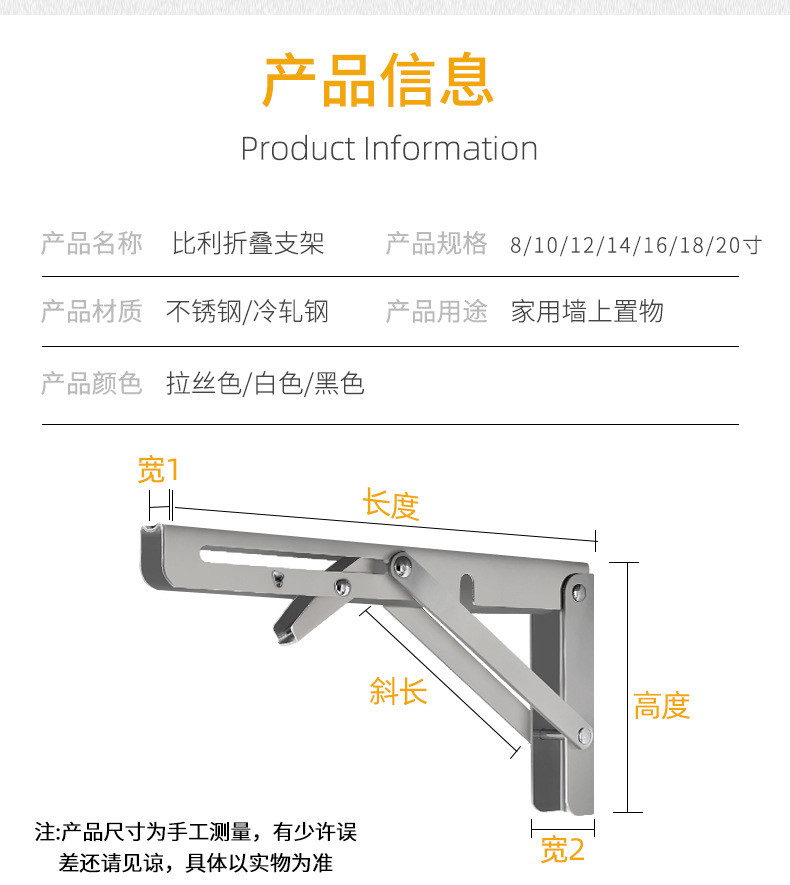 产品信息

Product Information

| 产品名称 | 比利折叠支架 | 产品规格 | 8/10/12/14/16/18/20寸 |
|---|---|---|---|
| 产品材质 | 不锈钢/冷轧钢 | 产品用途 | 家用墙上置物 |
| 产品颜色 | 拉丝色/白色/黑色 | | |

宽1

长度

斜长

高度

宽2

注:产品尺寸为手工测量，有少许误差还请见谅，具体以实物为准