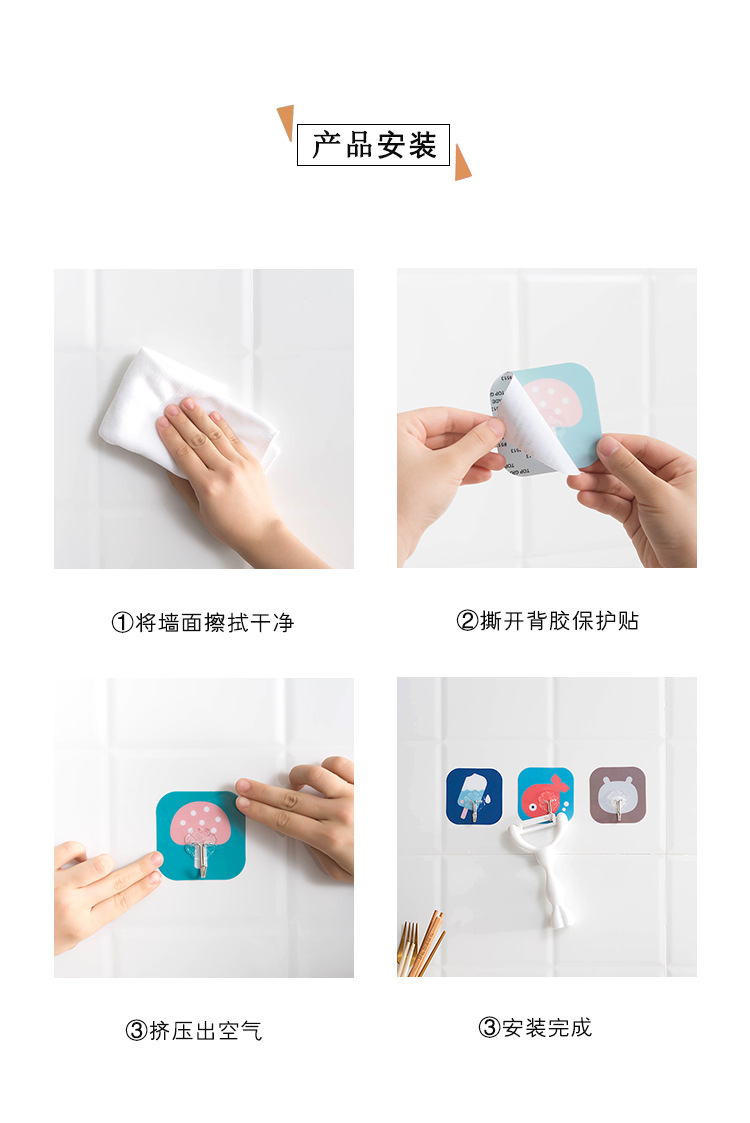 产品安装

①将墙面擦拭干净

②撕开背胶保护贴

③挤压出空气

③安装完成