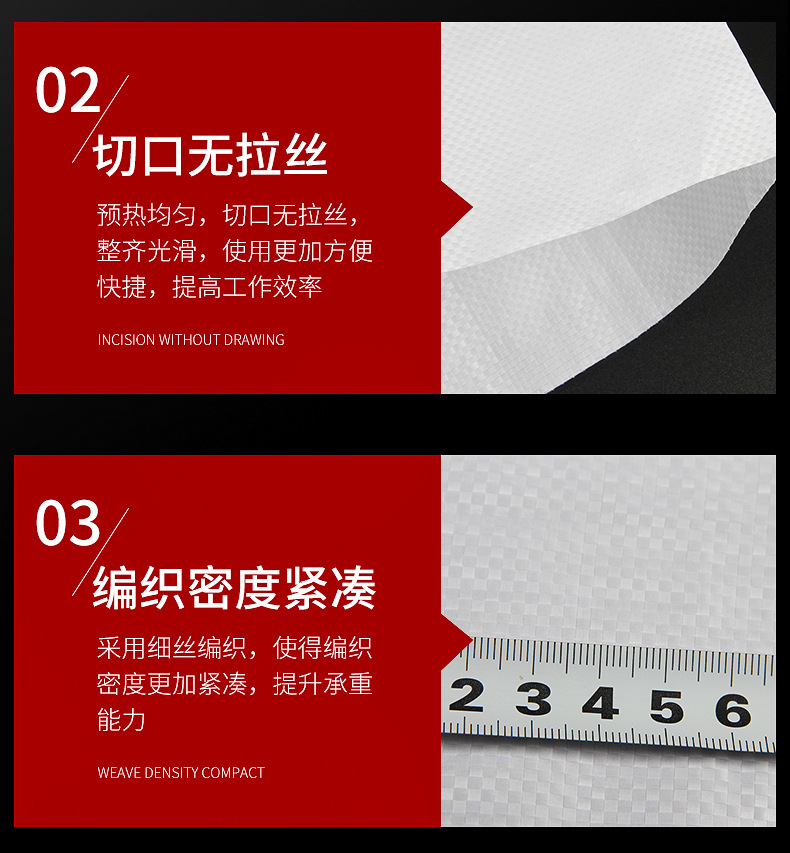 02

切口无拉丝

预热均匀，切口无拉丝，整齐光滑，使用更加方便快捷，提高工作效率

INCISION WITHOUT DRAWING

03

编织密度紧凑

采用细丝编织，使得编织密度更加紧凑，提升承重能力

WEAVE DENSITY COMPACT

2 3 4 5 6