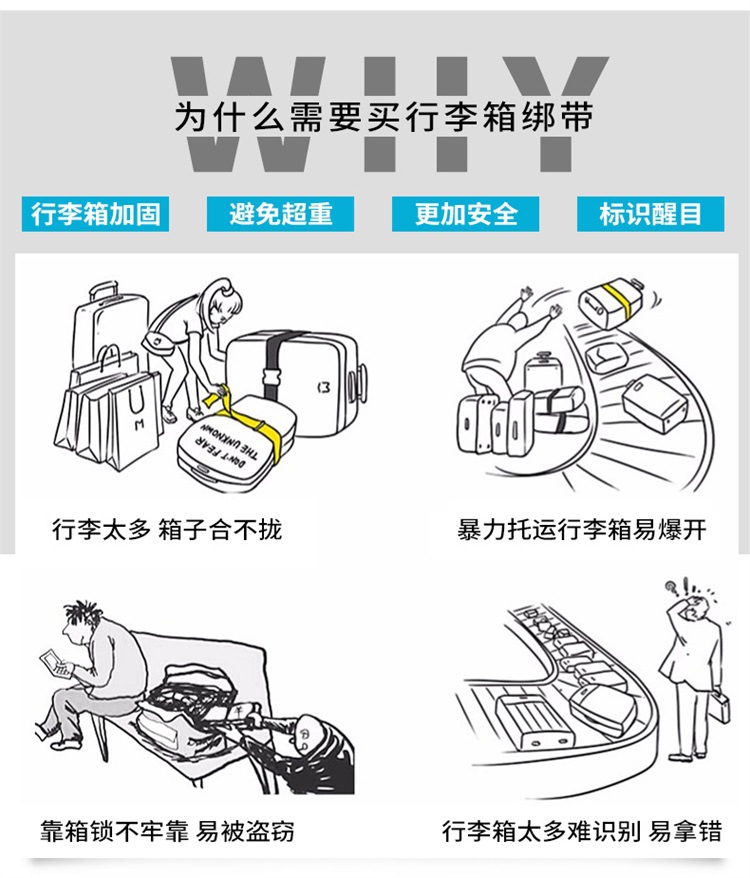 WHY
为什么需要买行李箱绑带

行李箱加固
避免超重
更加安全
标识醒目

DON'T FEAR THE UNKNOWN

行李太多 箱子合不拢

暴力托运行李箱易爆开

靠箱锁不牢靠 易被盗窃

行李箱太多难识别 易拿错