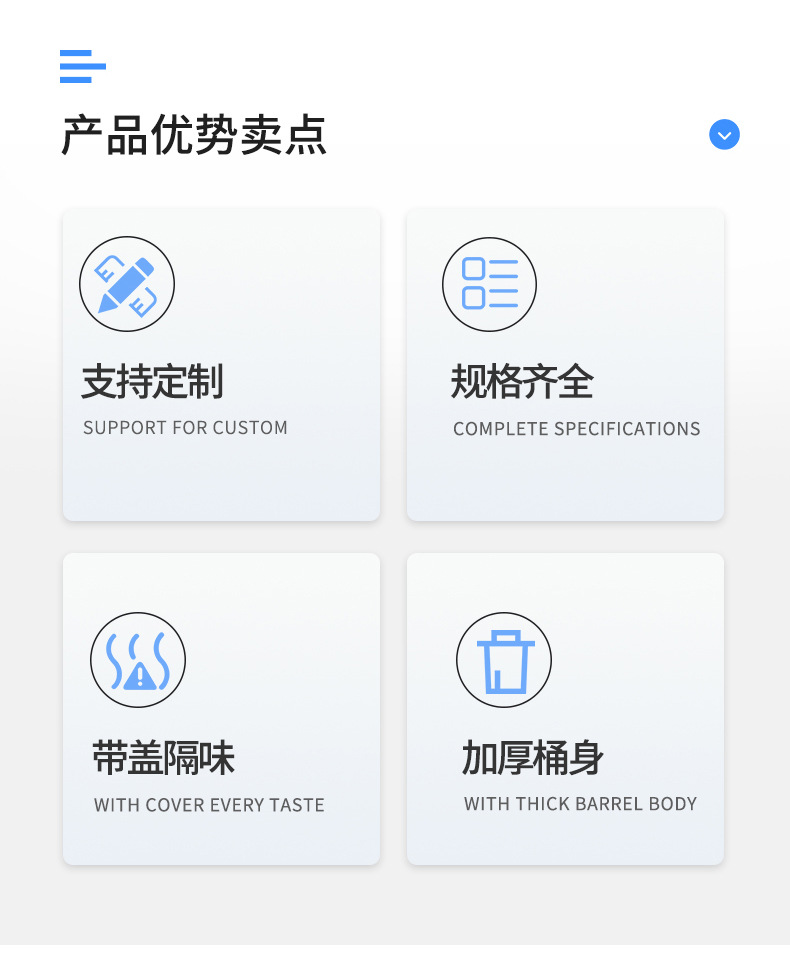 产品优势卖点

支持定制
SUPPORT FOR CUSTOM

规格齐全
COMPLETE SPECIFICATIONS

带盖隔味
WITH COVER EVERY TASTE

加厚桶身
WITH THICK BARREL BODY