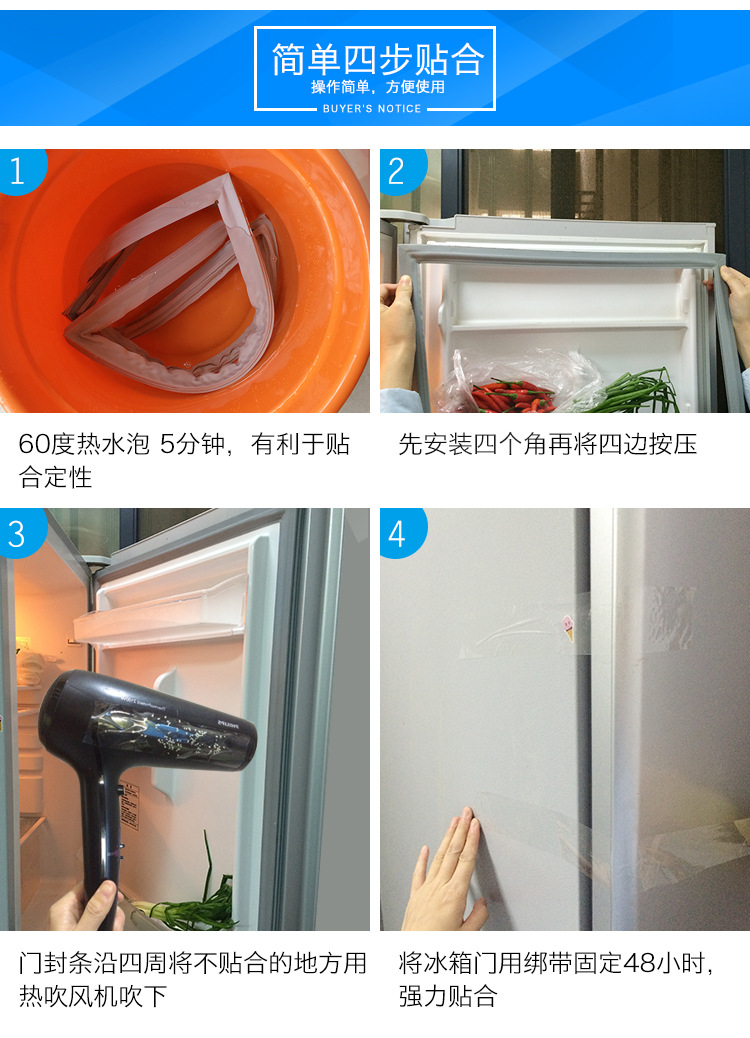 简单四步贴合
操作简单，方便使用
BUYER'S NOTICE

1

60度热水泡 5分钟，有利于贴合定性

2

先安装四个角再将四边按压

3

门封条沿四周将不贴合的地方用热吹风机吹下

4

将冰箱门用绑带固定48小时，强力贴合