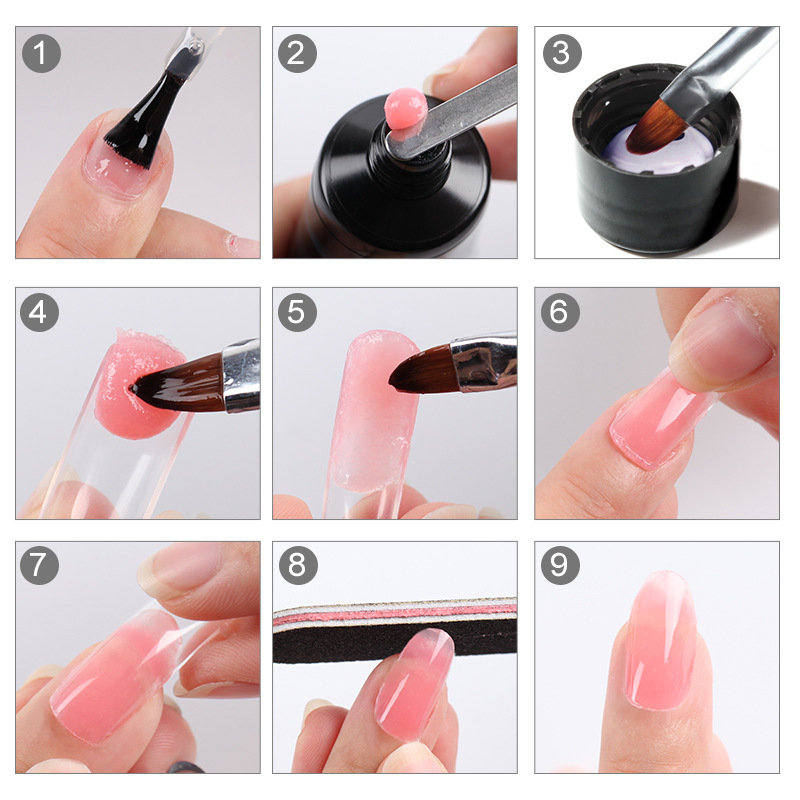 1
2
3
4
5
6
7
8
9