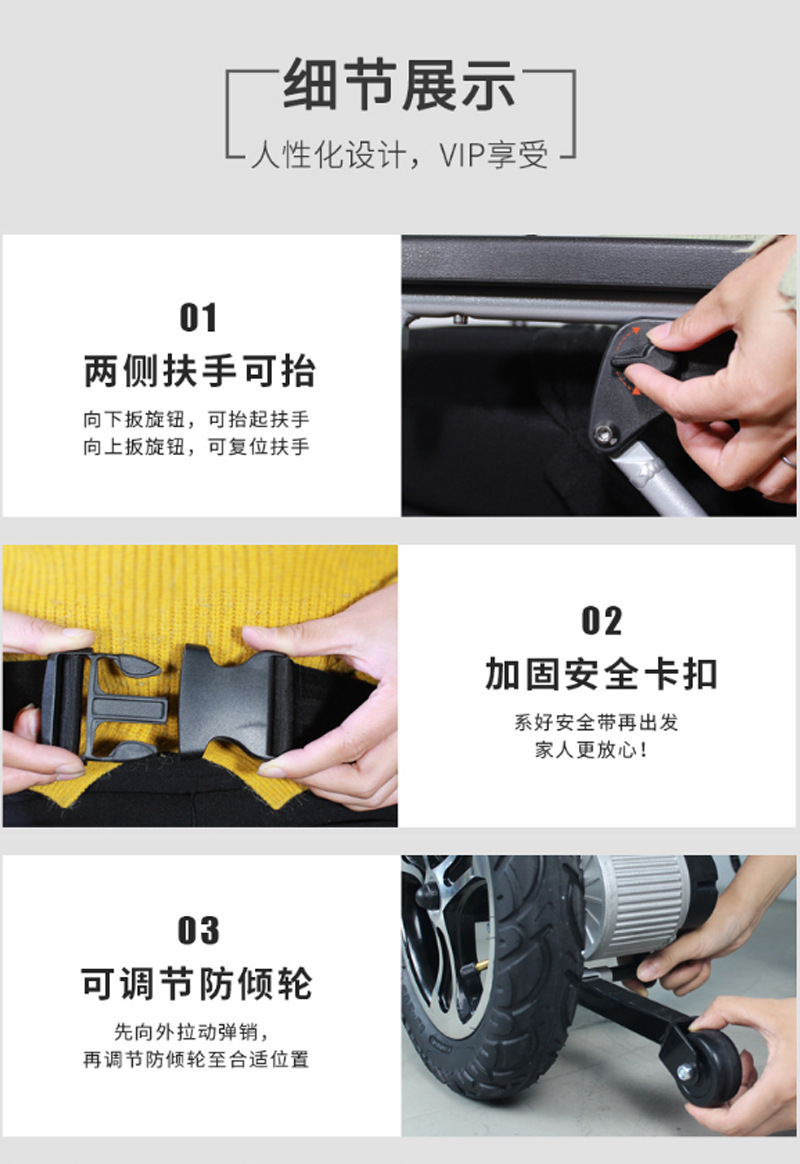 细节展示

人性化设计，VIP享受

01

两侧扶手可抬

向下扳旋钮，可抬起扶手
向上扳旋钮，可复位扶手

02

加固安全卡扣

系好安全带再出发
家人更放心！

03

可调节防倾轮

先向外拉动弹销，
再调节防倾轮至合适位置