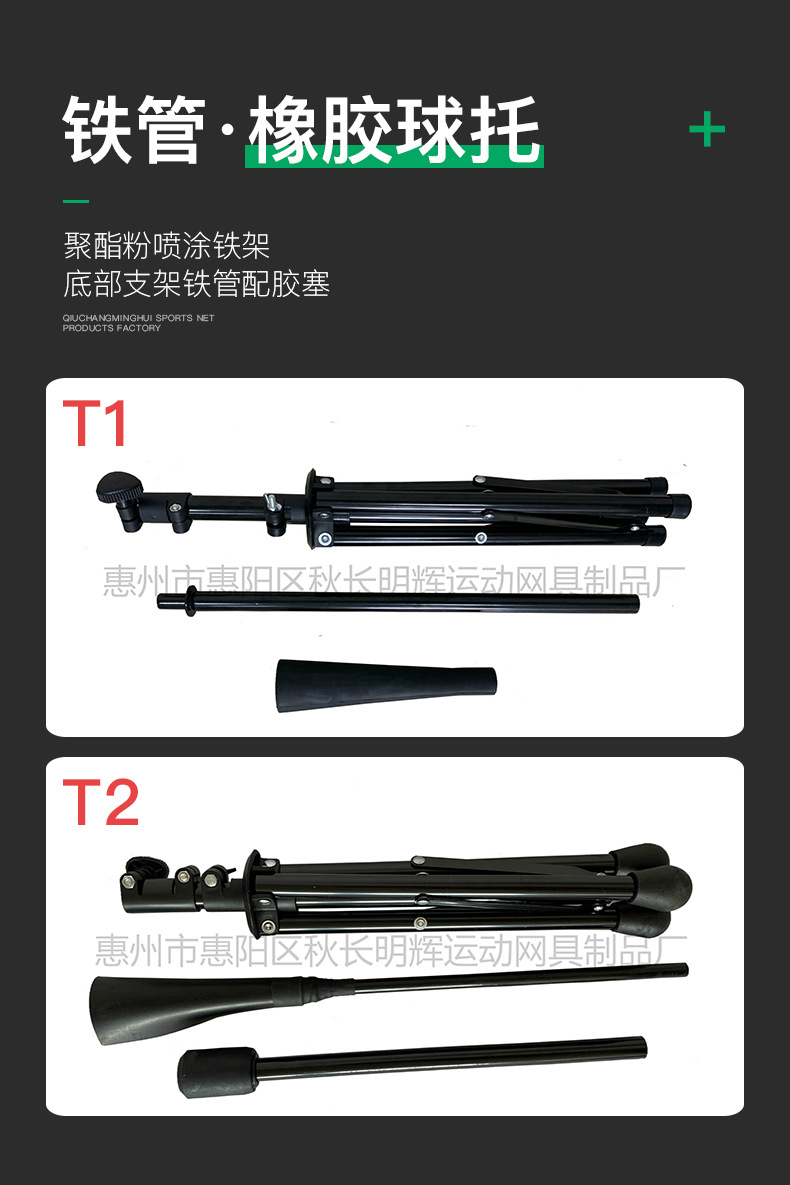 铁管·橡胶球托

+

聚酯粉喷涂铁架
底部支架铁管配胶塞

QIUCHANGMINGHUI SPORTS NET
PRODUCTS FACTORY

T1

惠州市惠阳区秋长明辉运动网具制品厂

T2

惠州市惠阳区秋长明辉运动网具制品厂