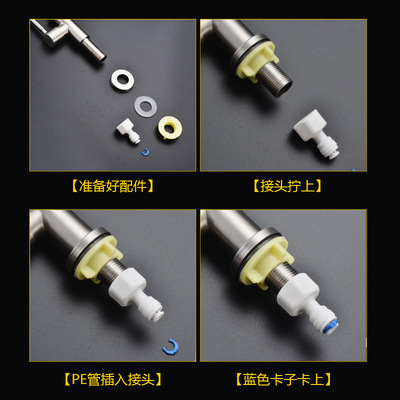 【准备好配件】

【接头拧上】

【PE管插入接头】

【蓝色卡子卡上】