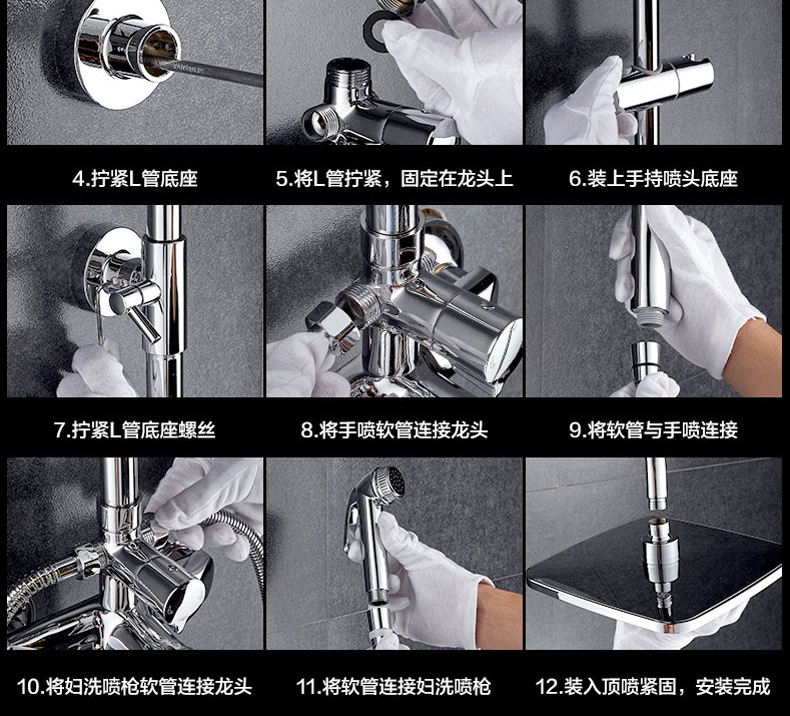 4.拧紧L管底座

5.将L管拧紧，固定在龙头上

6.装上手持喷头底座

7.拧紧L管底座螺丝

8.将手喷软管连接龙头

9.将软管与手喷连接

10.将妇洗喷枪软管连接龙头

11.将软管连接妇洗喷枪

12.装入顶喷紧固，安装完成