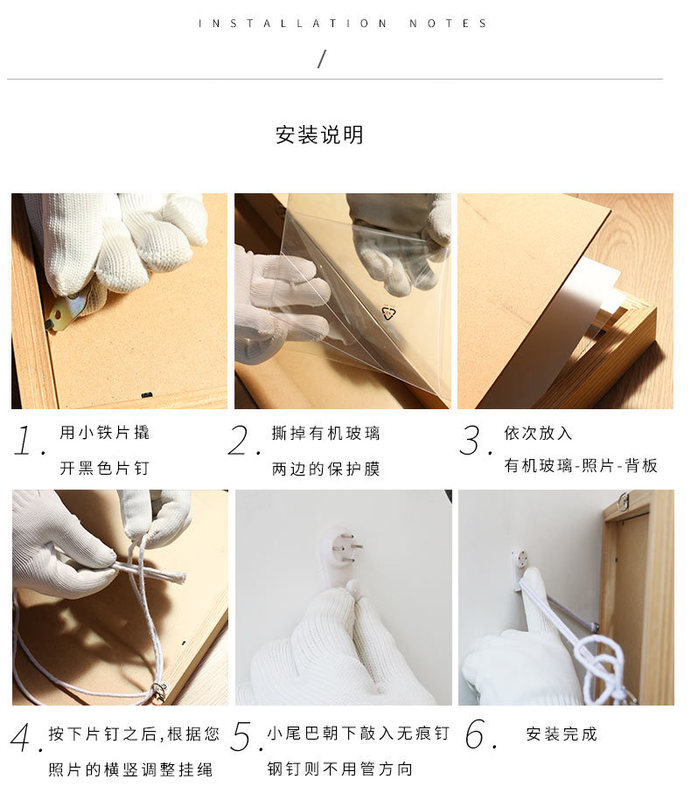 INSTALLATION NOTES

/

安装说明

1. 用小铁片撬开黑色片钉

2. 撕掉有机玻璃两边的保护膜

3. 依次放入有机玻璃-照片-背板

4. 按下片钉之后,根据您照片的横竖调整挂绳

5. 小尾巴朝下敲入无痕钉钢钉则不用管方向

6. 安装完成