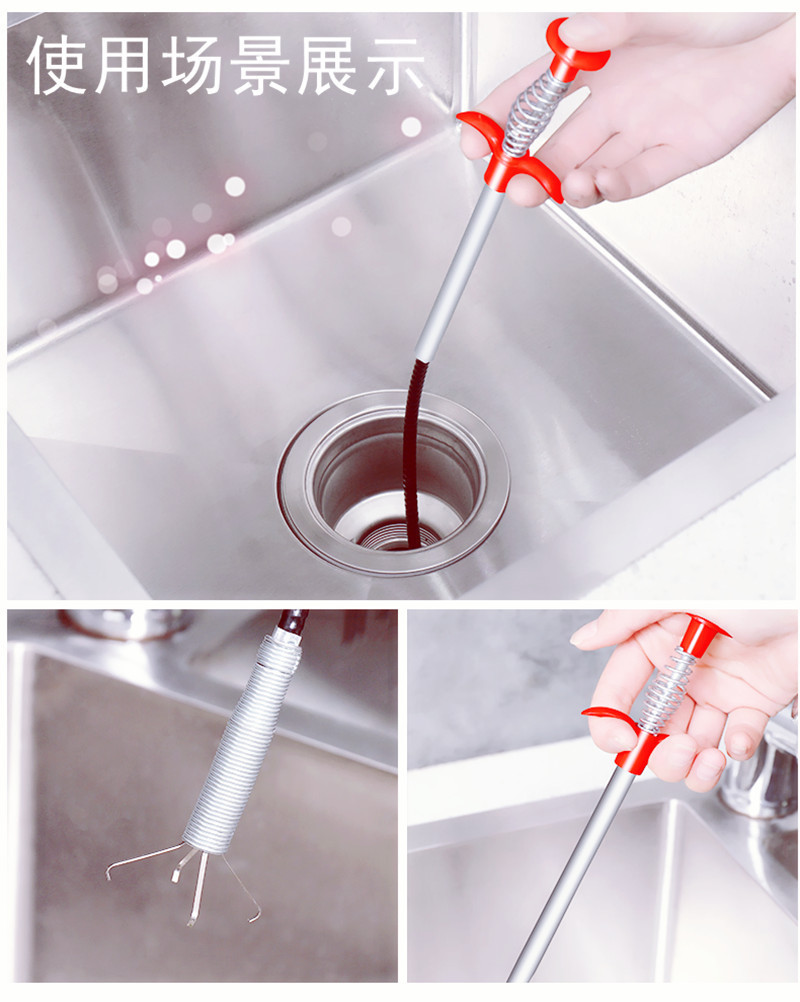 使用场景展示