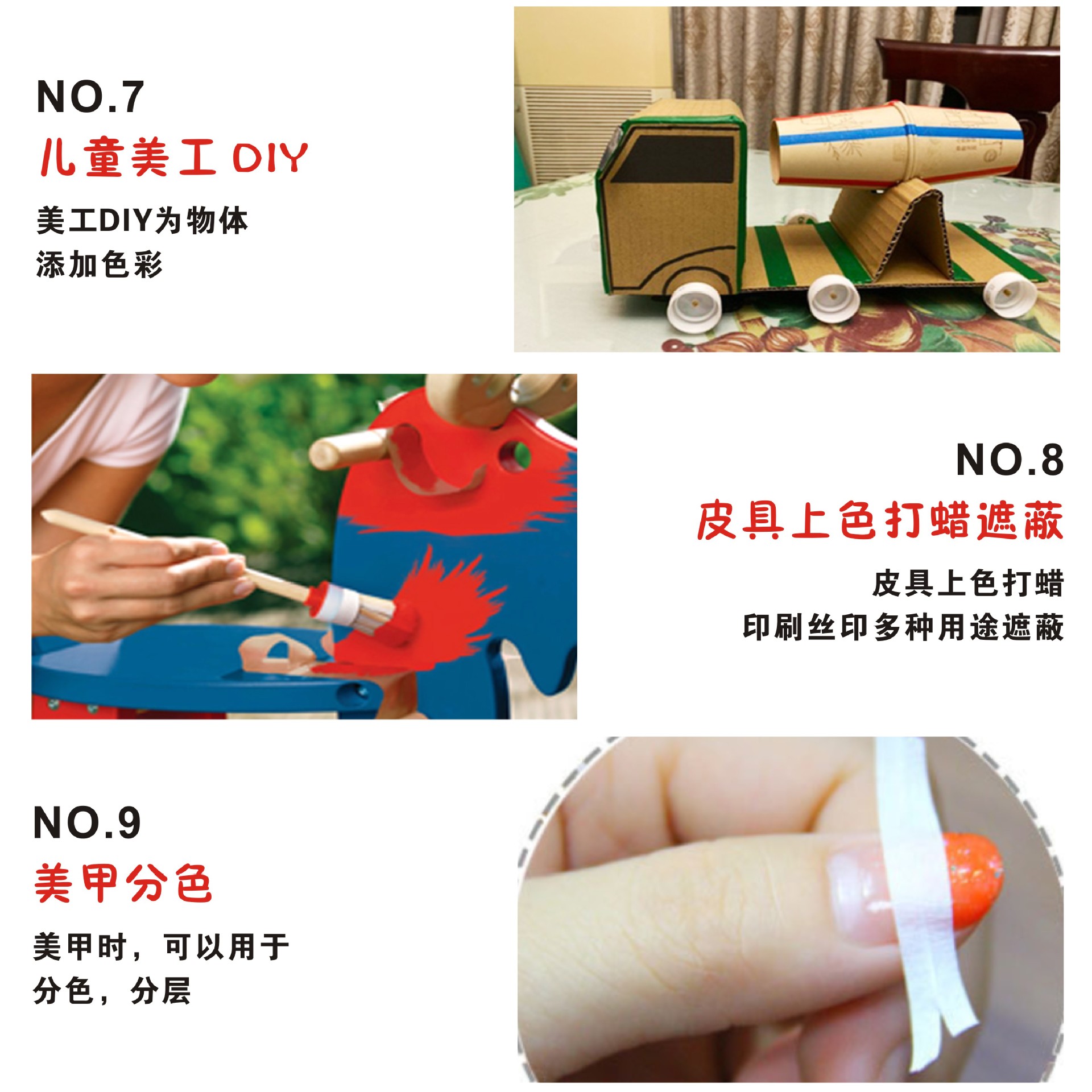 NO.7
儿童美工 DIY
美工DIY为物体
添加色彩

NO.8
皮具上色打蜡遮蔽
皮具上色打蜡
印刷丝印多种用途遮蔽

NO.9
美甲分色
美甲时，可以用于
分色，分层