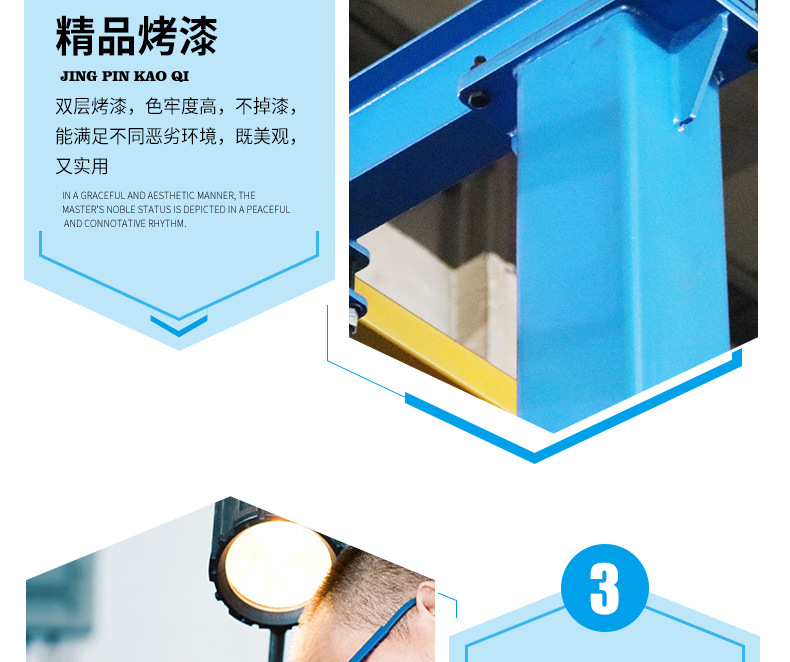 精品烤漆

JING PIN KAO QI

双层烤漆，色牢度高，不掉漆，能满足不同恶劣环境，既美观，又实用

IN A GRACEFUL AND AESTHETIC MANNER, THE MASTER'S NOBLE STATUS IS DEPICTED IN A PEACEFUL AND CONNOTATIVE RHYTHM.

3