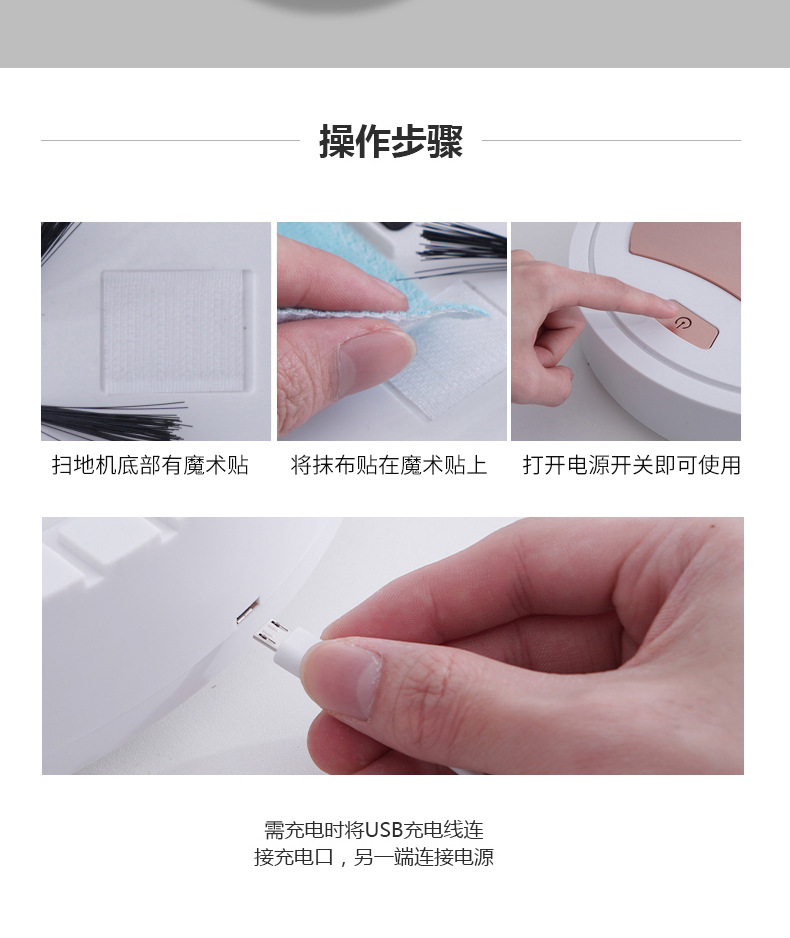 操作步骤

扫地机底部有魔术贴

将抹布贴在魔术贴上

打开电源开关即可使用

需充电时将USB充电线连接充电口，另一端连接电源