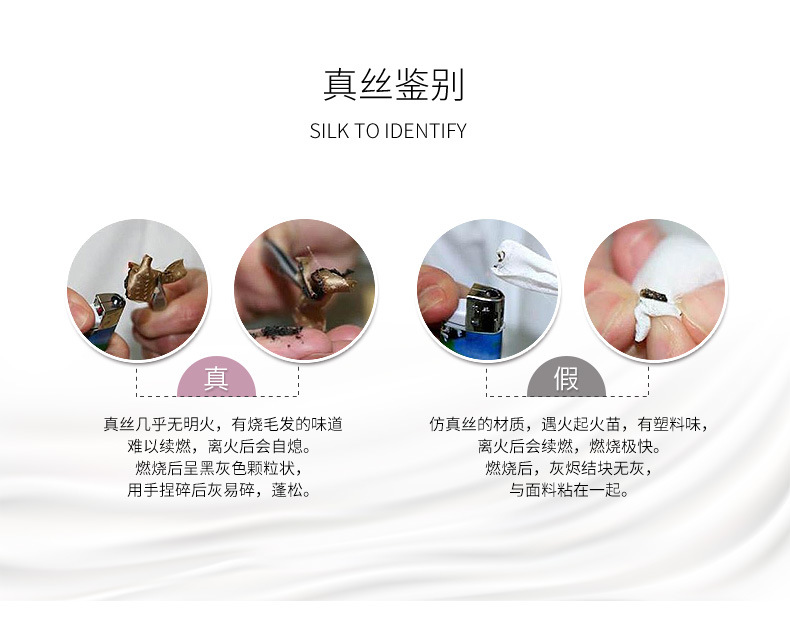 真丝鉴别

SILK TO IDENTIFY

真

真丝几乎无明火，有烧毛发的味道
难以续燃，离火后会自熄。
燃烧后呈黑灰色颗粒状，
用手捏碎后灰易碎，蓬松。

假

仿真丝的材质，遇火起火苗，有塑料味，
离火后会续燃，燃烧极快。
燃烧后，灰烬结块无灰，
与面料粘在一起。