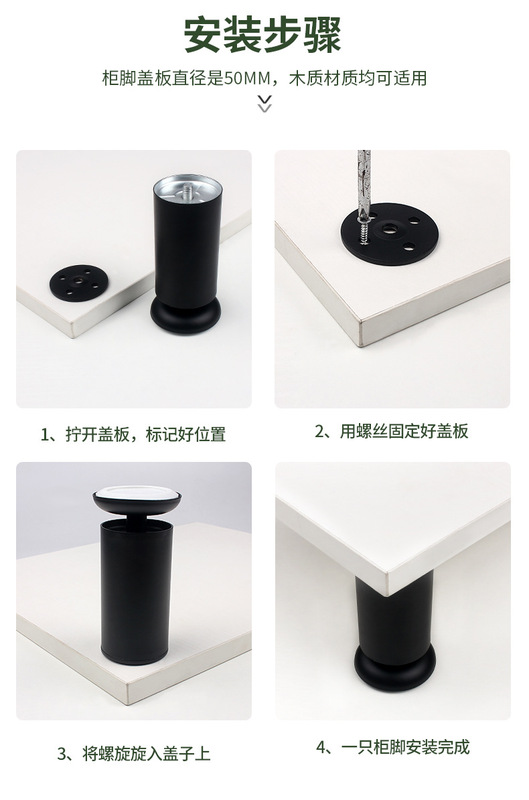 安装步骤

柜脚盖板直径是50MM，木质材质均可适用

1、拧开盖板，标记好位置

2、用螺丝固定好盖板

3、将螺旋旋入盖子上

4、一只柜脚安装完成