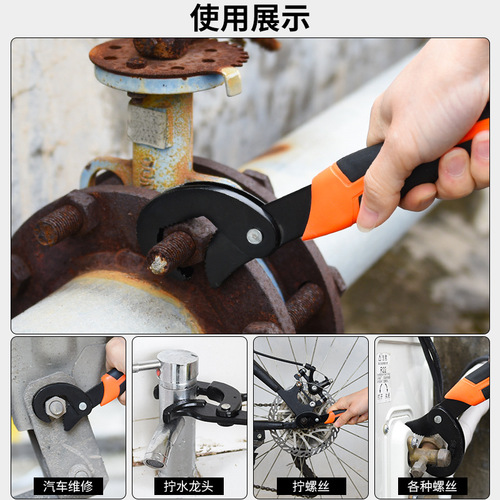 使用展示

汽车维修

拧水龙头

拧螺丝

各种螺丝