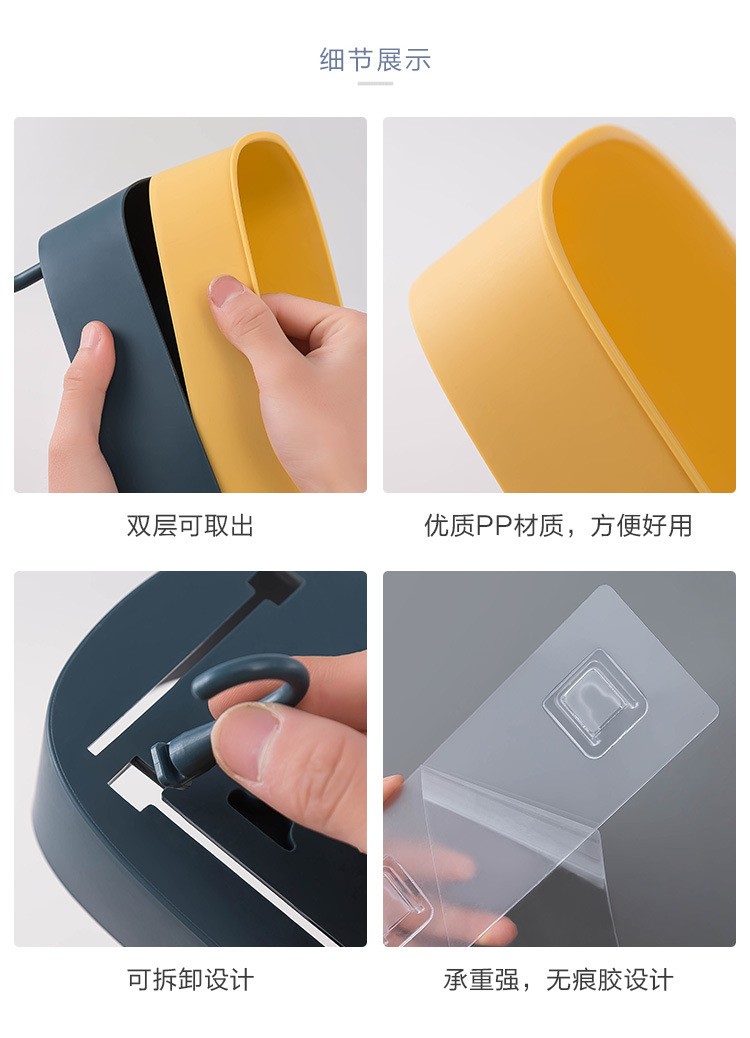 细节展示

双层可取出

优质PP材质，方便好用

可拆卸设计

承重强，无痕胶设计