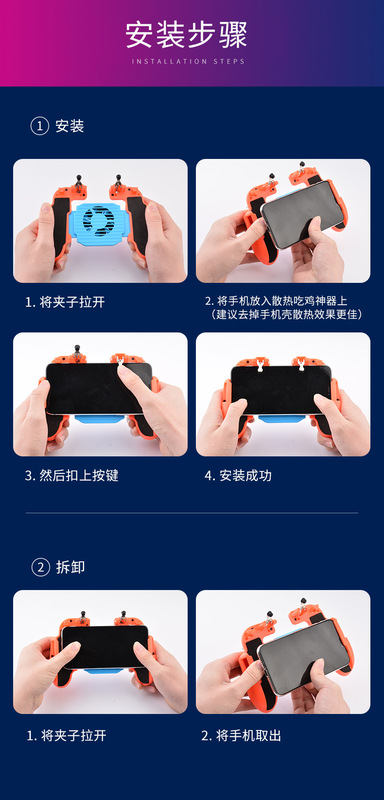 安装步骤

INSTALLATION STEPS

① 安装

1. 将夹子拉开

2. 将手机放入散热吃鸡神器上
（建议去掉手机壳散热效果更佳）

3. 然后扣上按键

4. 安装成功

② 拆卸

1. 将夹子拉开

2. 将手机取出