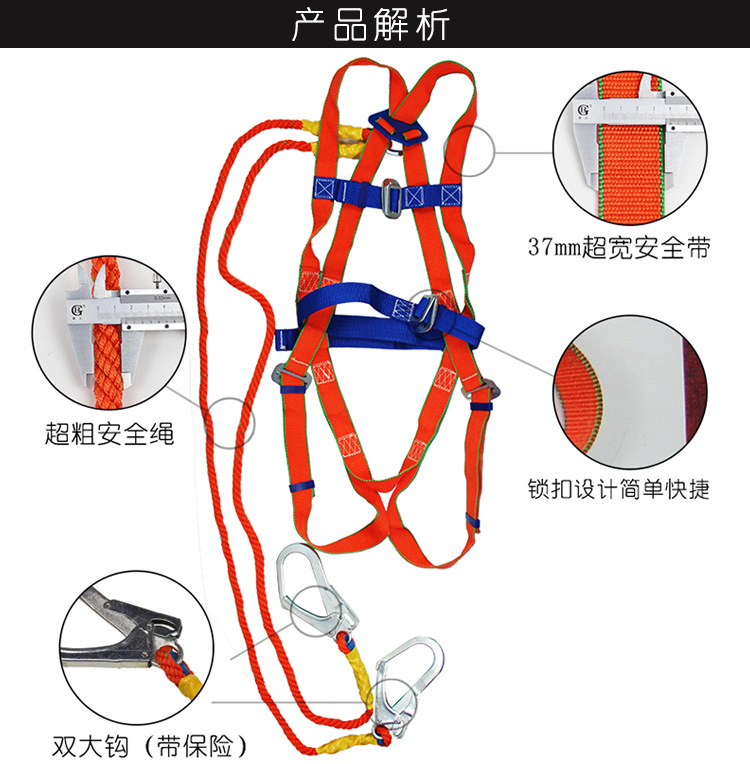 产品解析

37mm超宽安全带

超粗安全绳

锁扣设计简单快捷

双大钩（带保险）