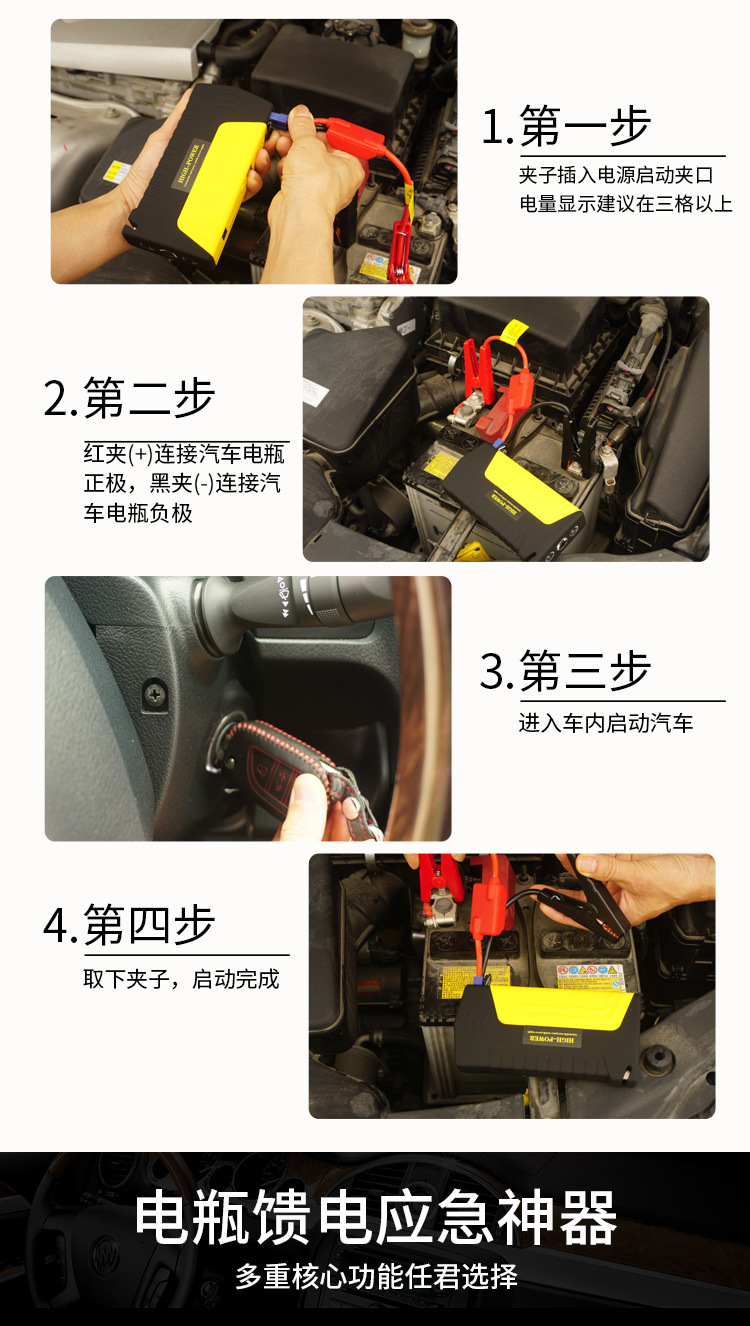 HIGH-POWER

1.第一步
夹子插入电源启动夹口
电量显示建议在三格以上

2.第二步
红夹(+)连接汽车电瓶正极，黑夹(-)连接汽车电瓶负极

HIGH-POWER

3.第三步
进入车内启动汽车

4.第四步
取下夹子，启动完成

HIGH-POWER

电瓶馈电应急神器
多重核心功能任君选择