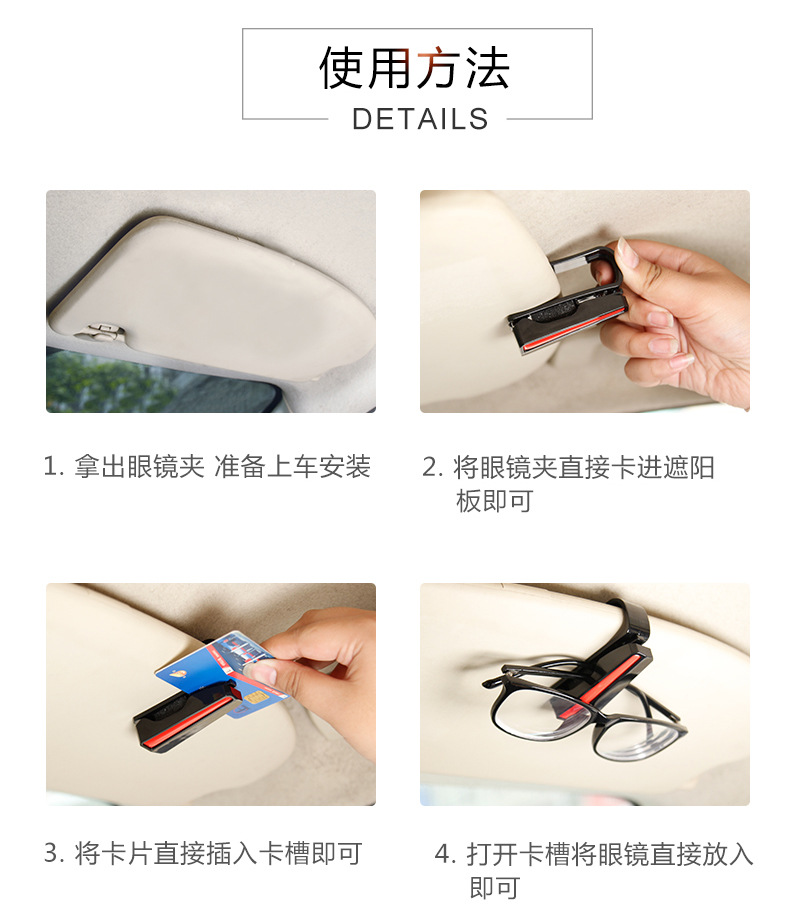 使用方法
DETAILS

1. 拿出眼镜夹 准备上车安装

2. 将眼镜夹直接卡进遮阳板即可

3. 将卡片直接插入卡槽即可

4. 打开卡槽将眼镜直接放入即可