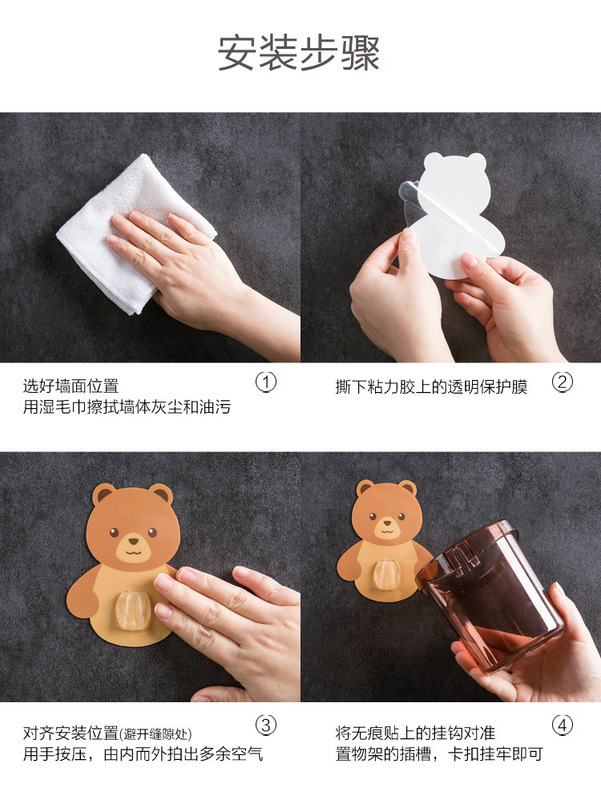 安装步骤

选好墙面位置
用湿毛巾擦拭墙体灰尘和油污 ①

撕下粘力胶上的透明保护膜 ②

对齐安装位置(避开缝隙处)
用手按压，由内而外拍出多余空气 ③

将无痕贴上的挂钩对准
置物架的插槽，卡扣挂牢即可 ④