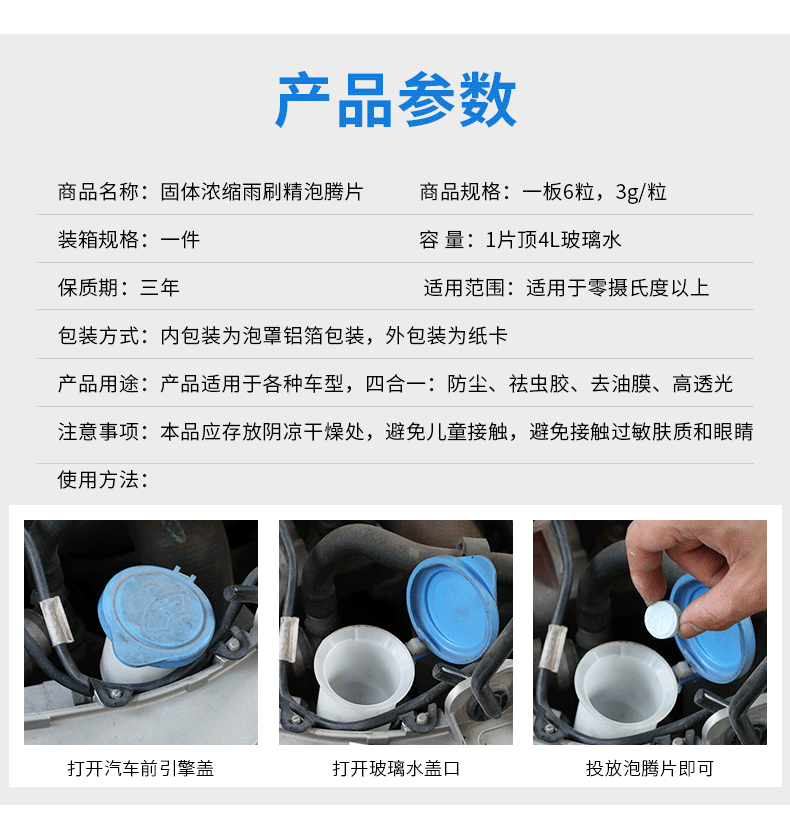 产品参数

商品名称：固体浓缩雨刷精泡腾片

商品规格：一板6粒，3g/粒

装箱规格：一件

容 量：1片顶4L玻璃水

保质期：三年

适用范围：适用于零摄氏度以上

包装方式：内包装为泡罩铝箔包装，外包装为纸卡

产品用途：产品适用于各种车型，四合一：防尘、祛虫胶、去油膜、高透光

注意事项：本品应存放阴凉干燥处，避免儿童接触，避免接触过敏肤质和眼睛

使用方法：

打开汽车前引擎盖

打开玻璃水盖口

投放泡腾片即可