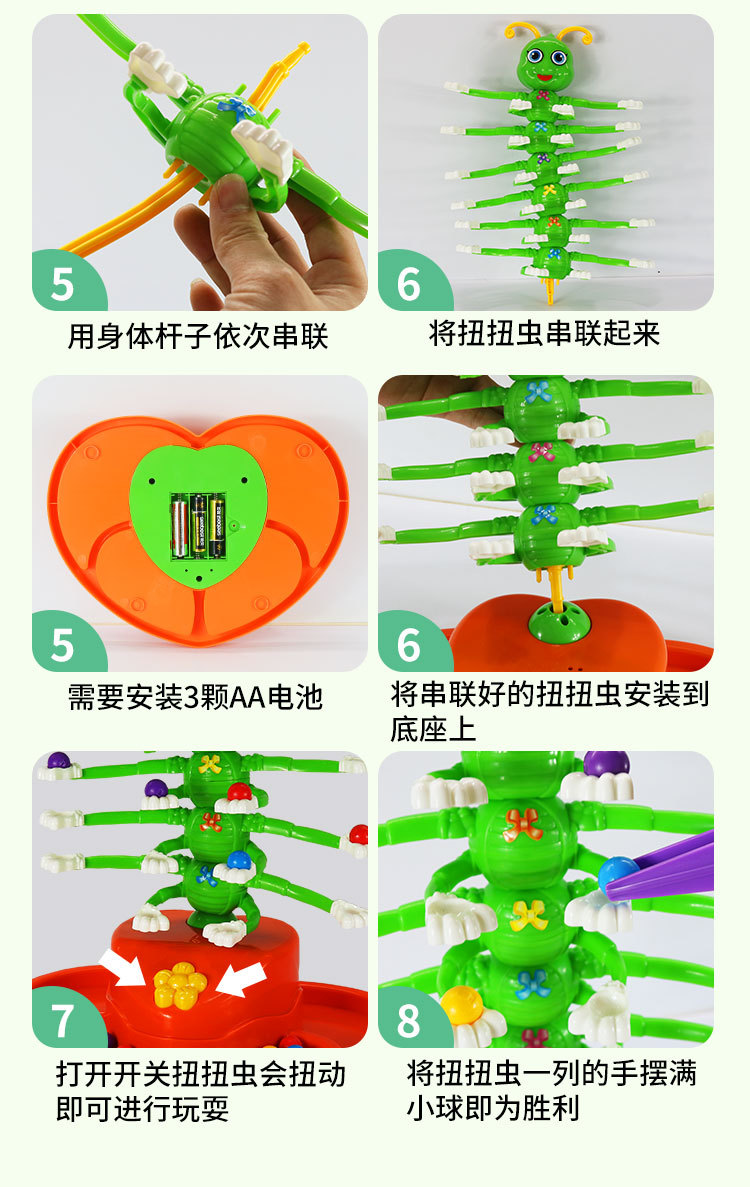 5
用身体杆子依次串联

6
将扭扭虫串联起来

5
需要安装3颗AA电池

6
将串联好的扭扭虫安装到底座上

7
打开开关扭扭虫会扭动即可进行玩耍

8
将扭扭虫一列的手摆满小球即为胜利