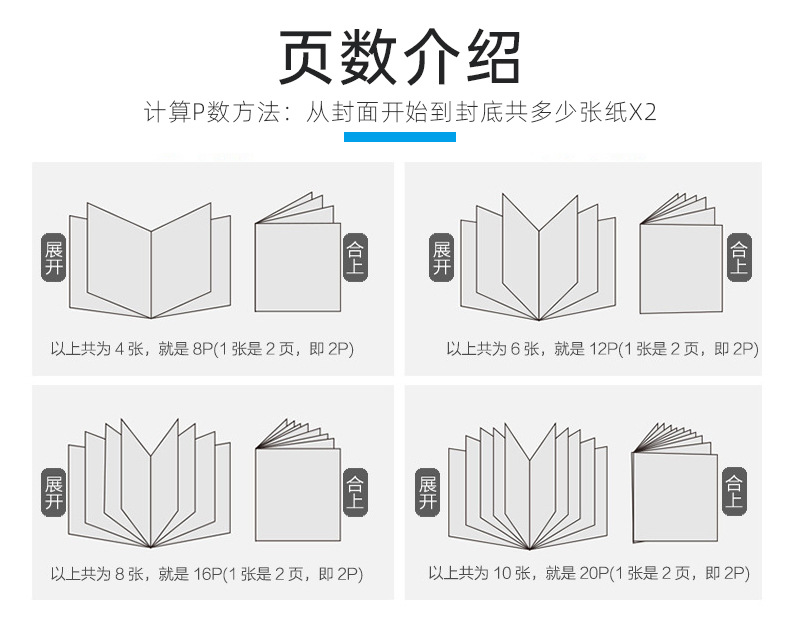 页数介绍

计算P数方法：从封面开始到封底共多少张纸X2

展开

合上

以上共为 4 张，就是 8P(1 张是 2 页，即 2P)

展开

合上

以上共为 6 张，就是 12P(1 张是 2 页，即 2P)

展开

合上

以上共为 8 张，就是 16P(1 张是 2 页，即 2P)

展开

合上

以上共为 10 张，就是 20P(1 张是 2 页，即 2P)