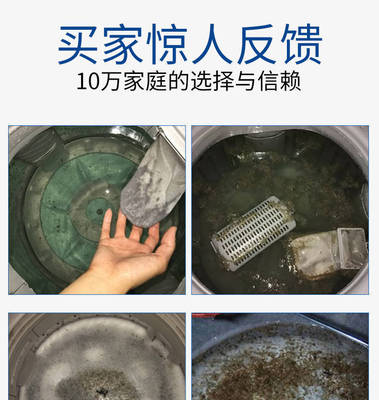 买家惊人反馈
10万家庭的选择与信赖