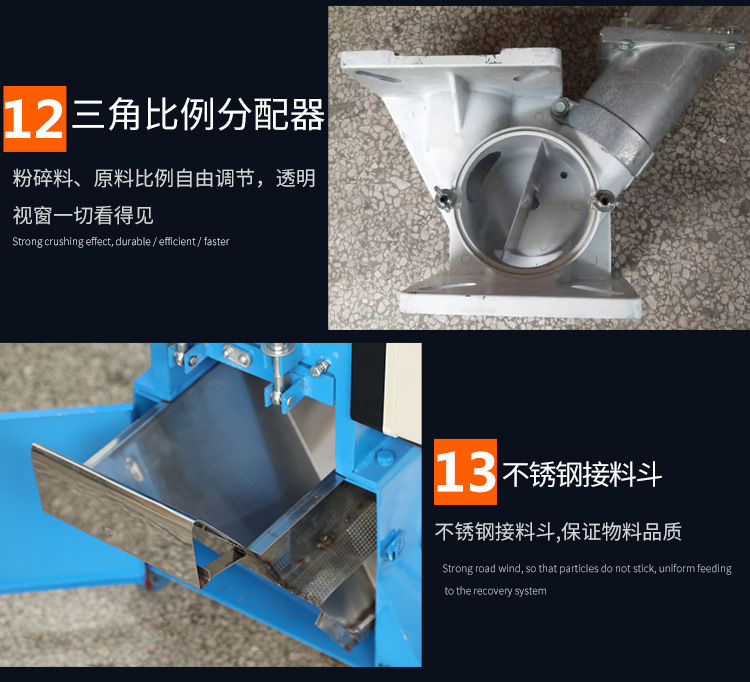 12 三角比例分配器

粉碎料、原料比例自由调节，透明视窗一切看得见

Strong crushing effect, durable / efficient / faster

13 不锈钢接料斗

不锈钢接料斗,保证物料品质

Strong road wind, so that particles do not stick, uniform feeding to the recovery system