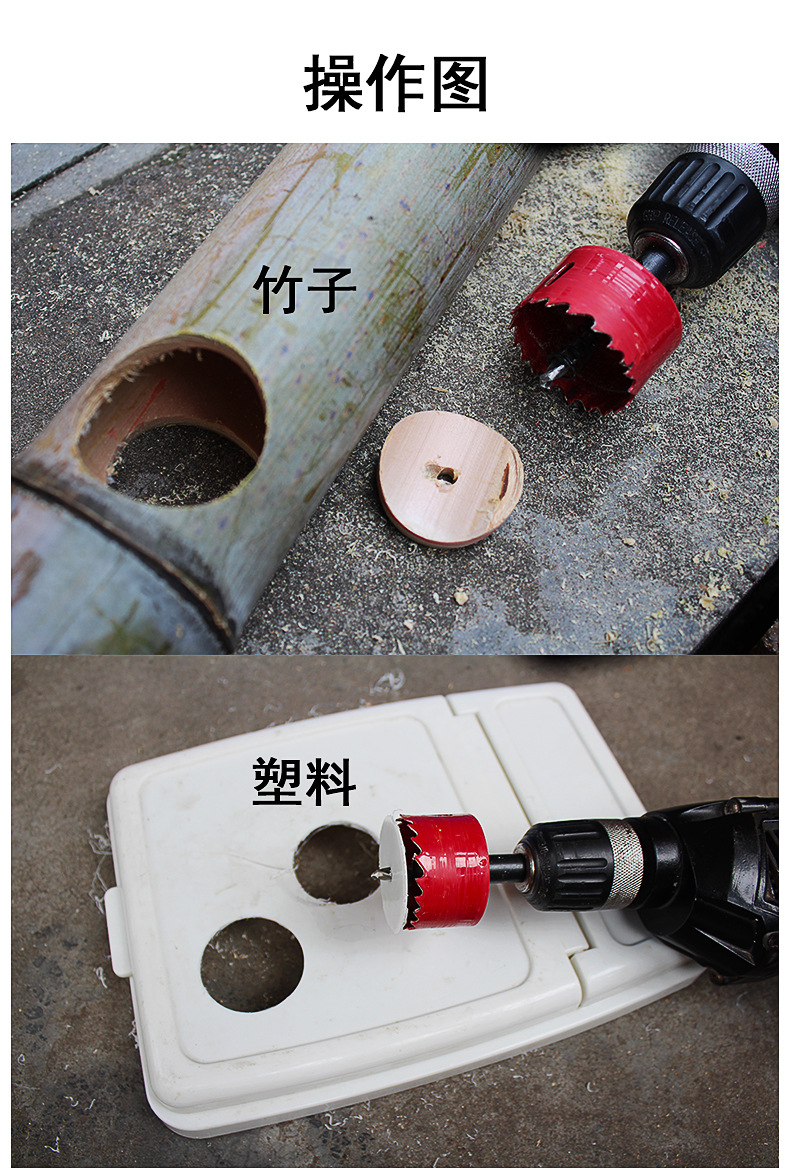 操作图

竹子

塑料