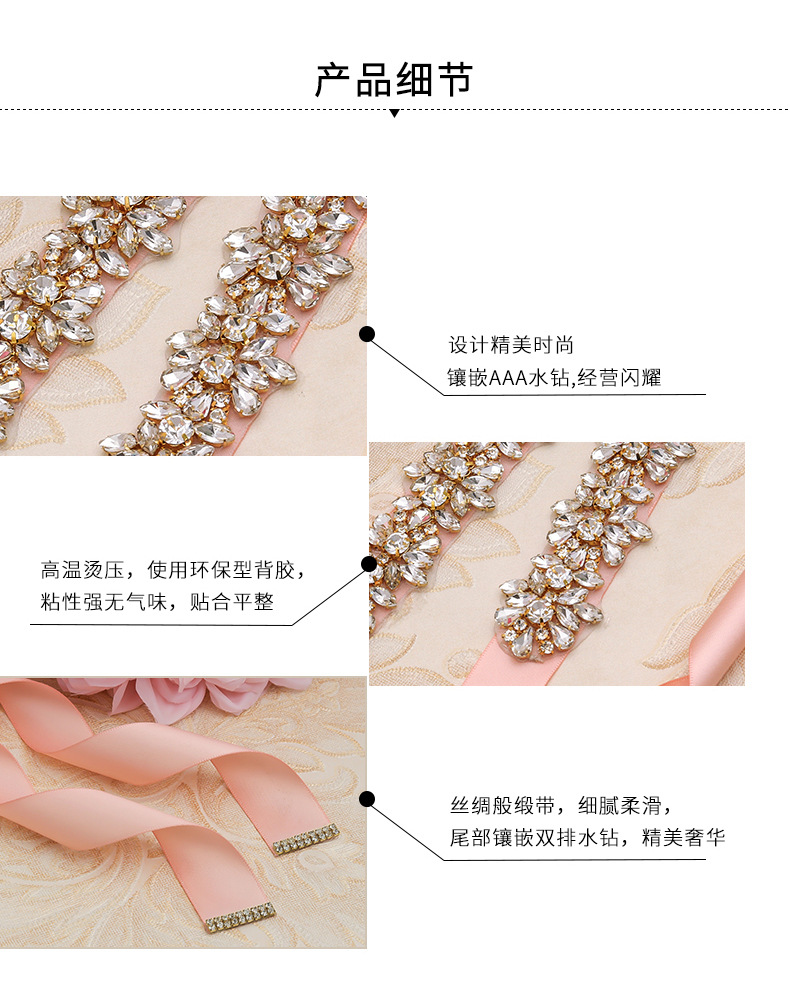 产品细节

设计精美时尚
镶嵌AAA水钻,经营闪耀

高温烫压，使用环保型背胶，
粘性强无气味，贴合平整

丝绸般缎带，细腻柔滑，
尾部镶嵌双排水钻，精美奢华