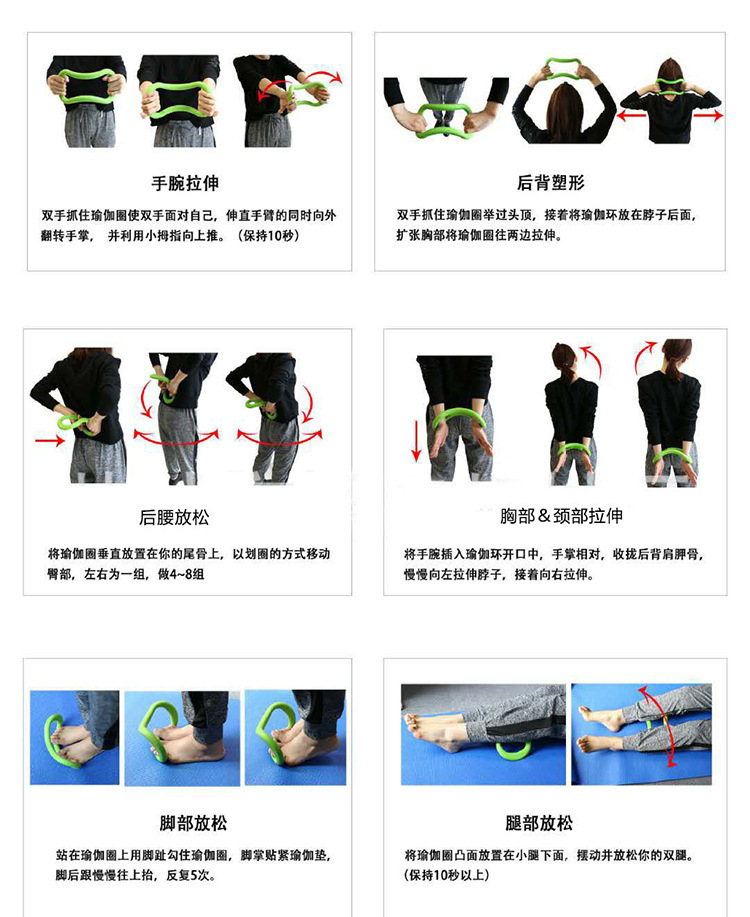 手腕拉伸

双手抓住瑜伽圈使双手面对自己，伸直手臂的同时向外翻转手掌，并利用小拇指向上推。（保持10秒）

后背塑形

双手抓住瑜伽圈举过头顶，接着将瑜伽环放在脖子后面，扩张胸部将瑜伽圈往两边拉伸。

后腰放松

将瑜伽圈垂直放置在你的尾骨上，以划圈的方式移动臀部，左右为一组，做4~8组

胸部＆颈部拉伸

将手腕插入瑜伽环开口中，手掌相对，收拢后背肩胛骨，慢慢向左拉伸脖子，接着向右拉伸。

脚部放松

站在瑜伽圈上用脚趾勾住瑜伽圈，脚掌贴紧瑜伽垫，脚后跟慢慢往上抬，反复5次。

腿部放松

将瑜伽圈凸面放置在小腿下面，摆动并放松你的双腿。（保持10秒以上）