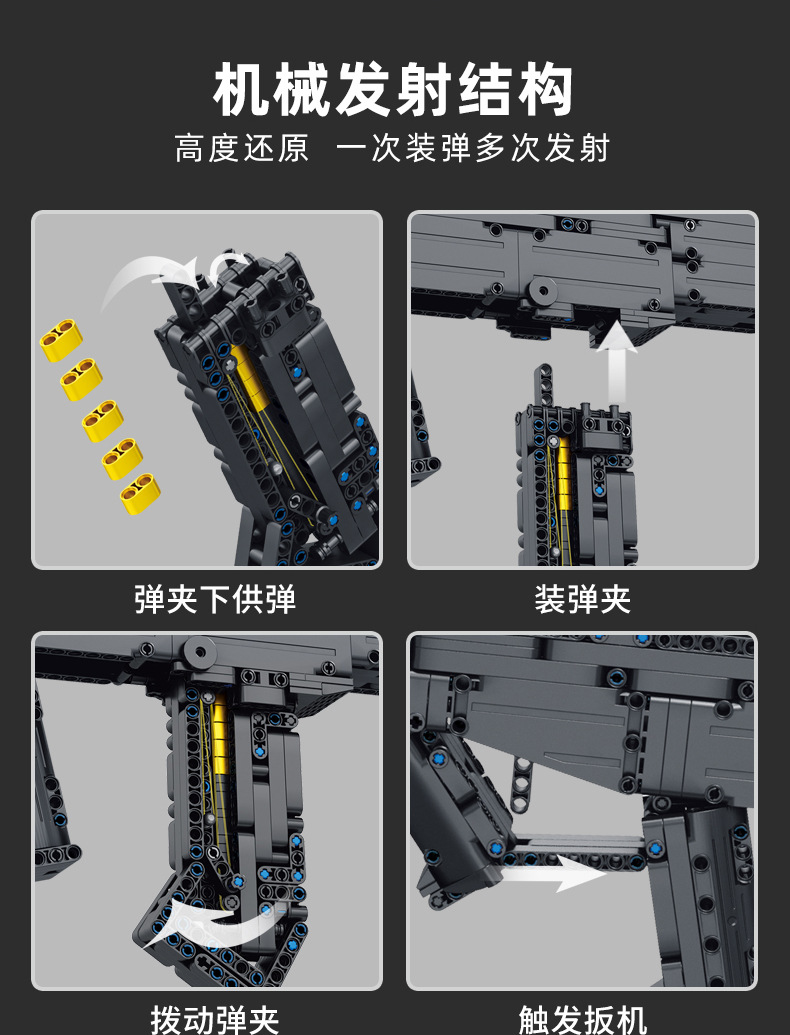 机械发射结构

高度还原 一次装弹多次发射

弹夹下供弹

装弹夹

拨动弹夹

触发扳机